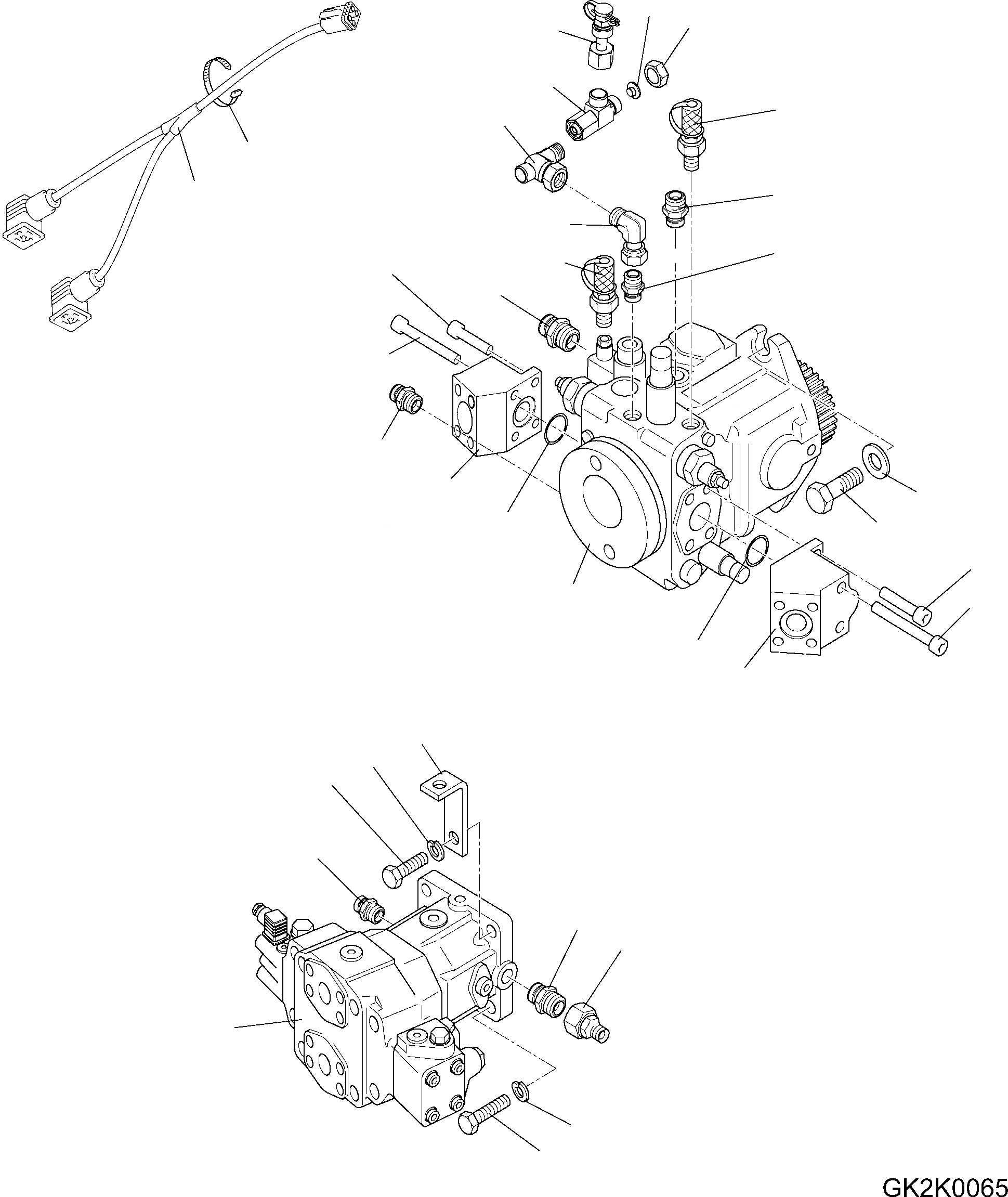 GK2K0065