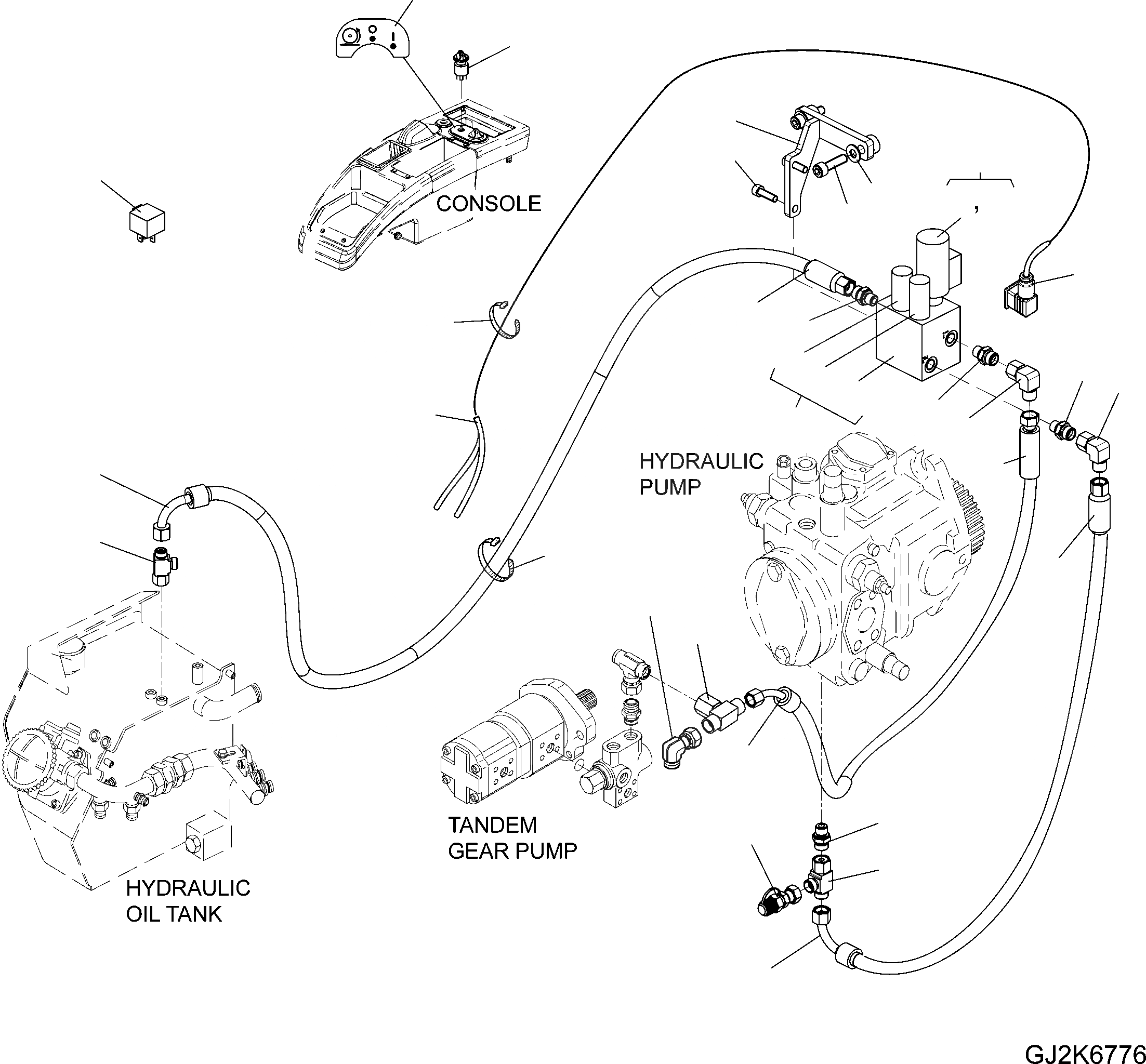 CONSOLE

HYDRAULIC PUMP

TANDEM GEAR PUMP

HYDRAULIC OIL TANK

GJ2K6776