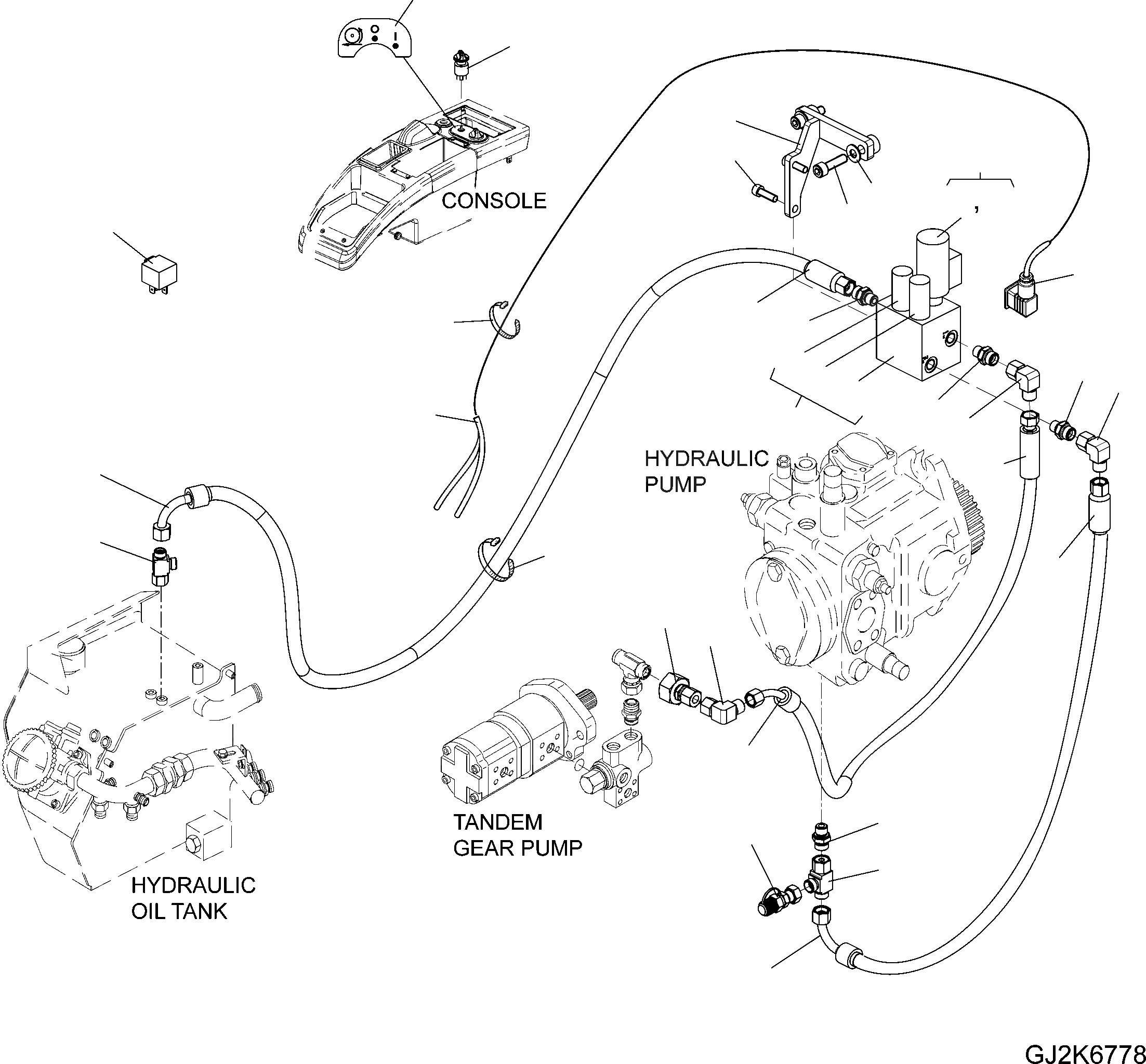 CONSOLE

HYDRAULIC PUMP

TANDEM GEAR PUMP

HYDRAULIC OIL TANK

GJ2K6778