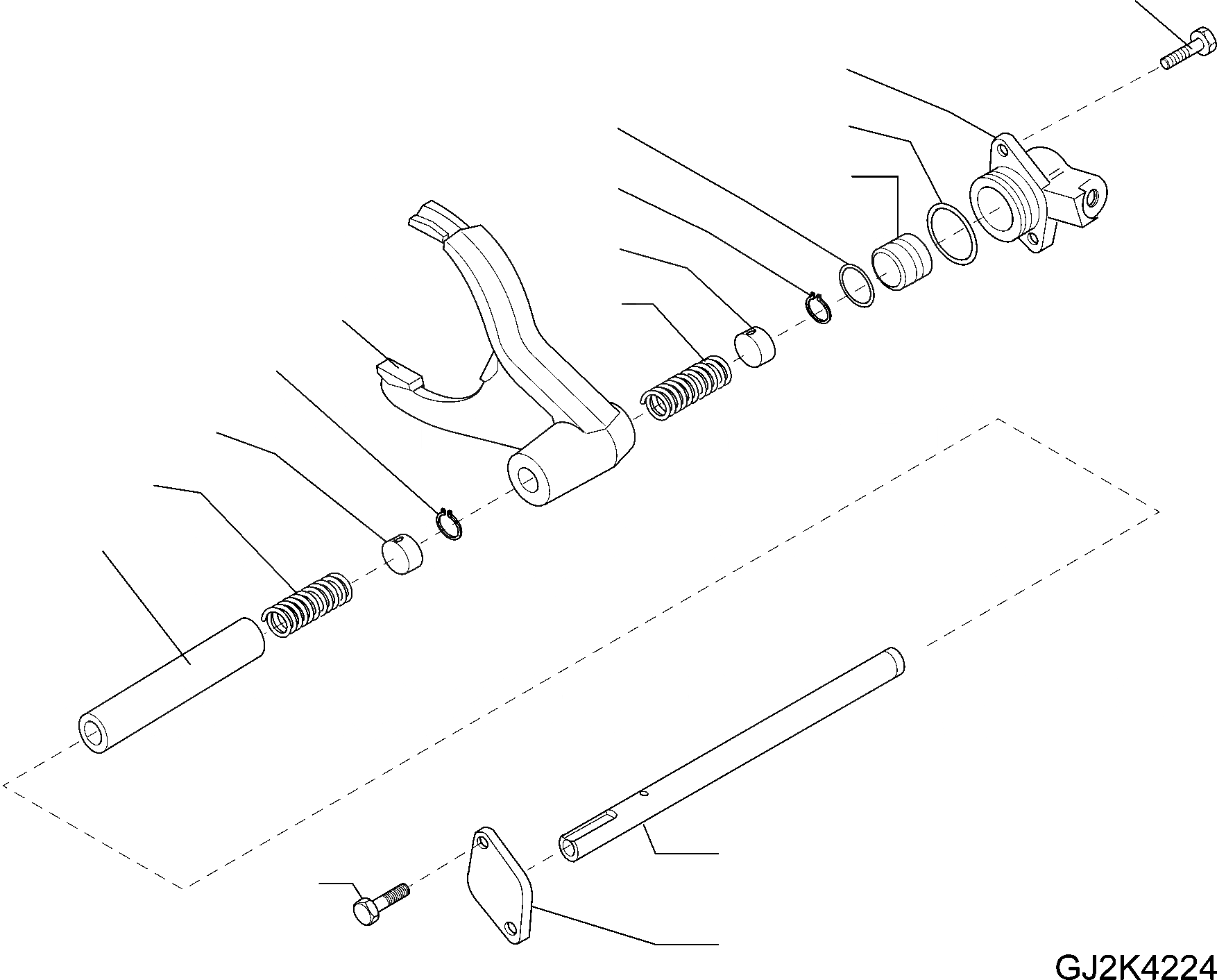 GJ2K4224