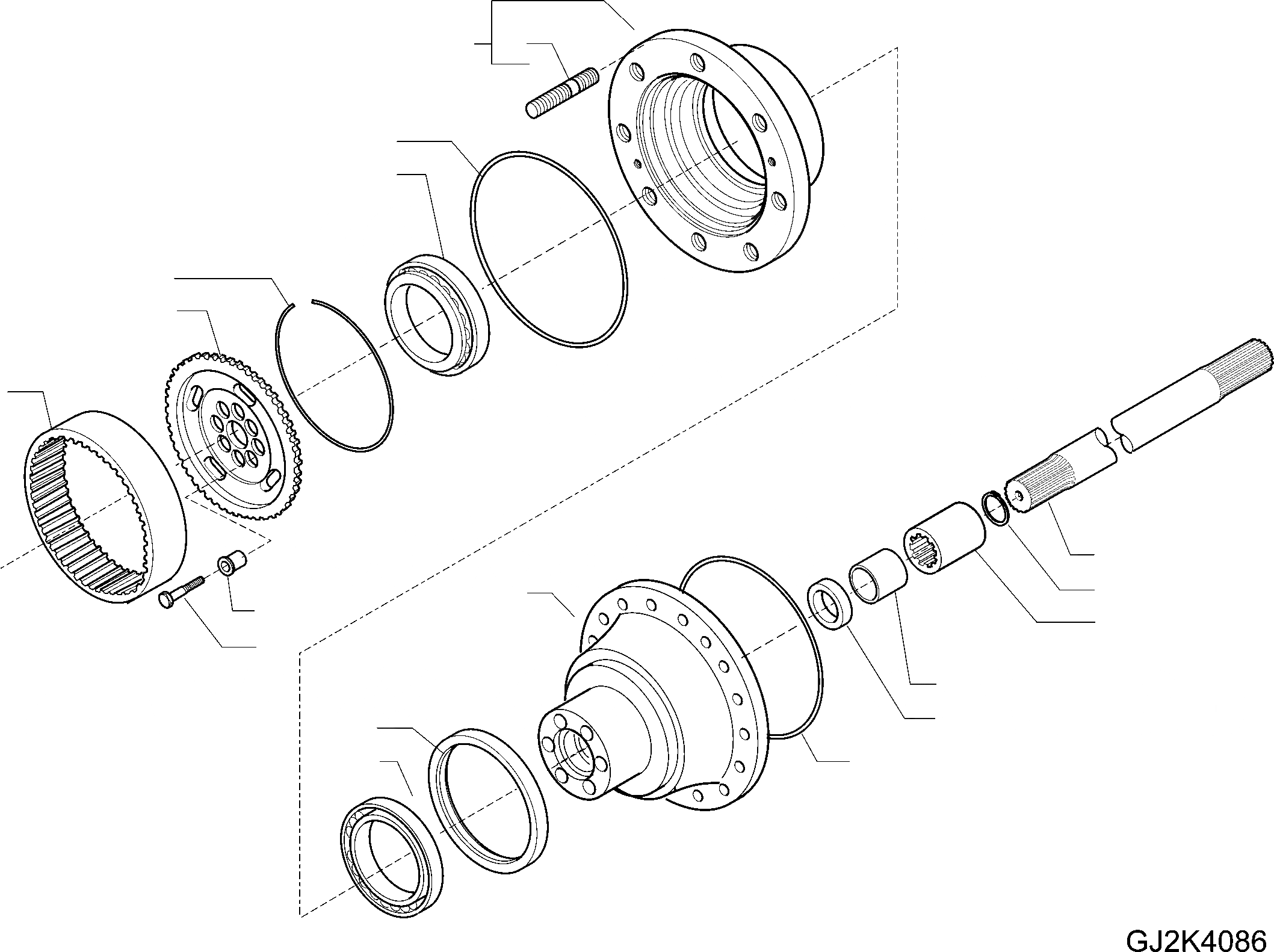 GJ2K4086