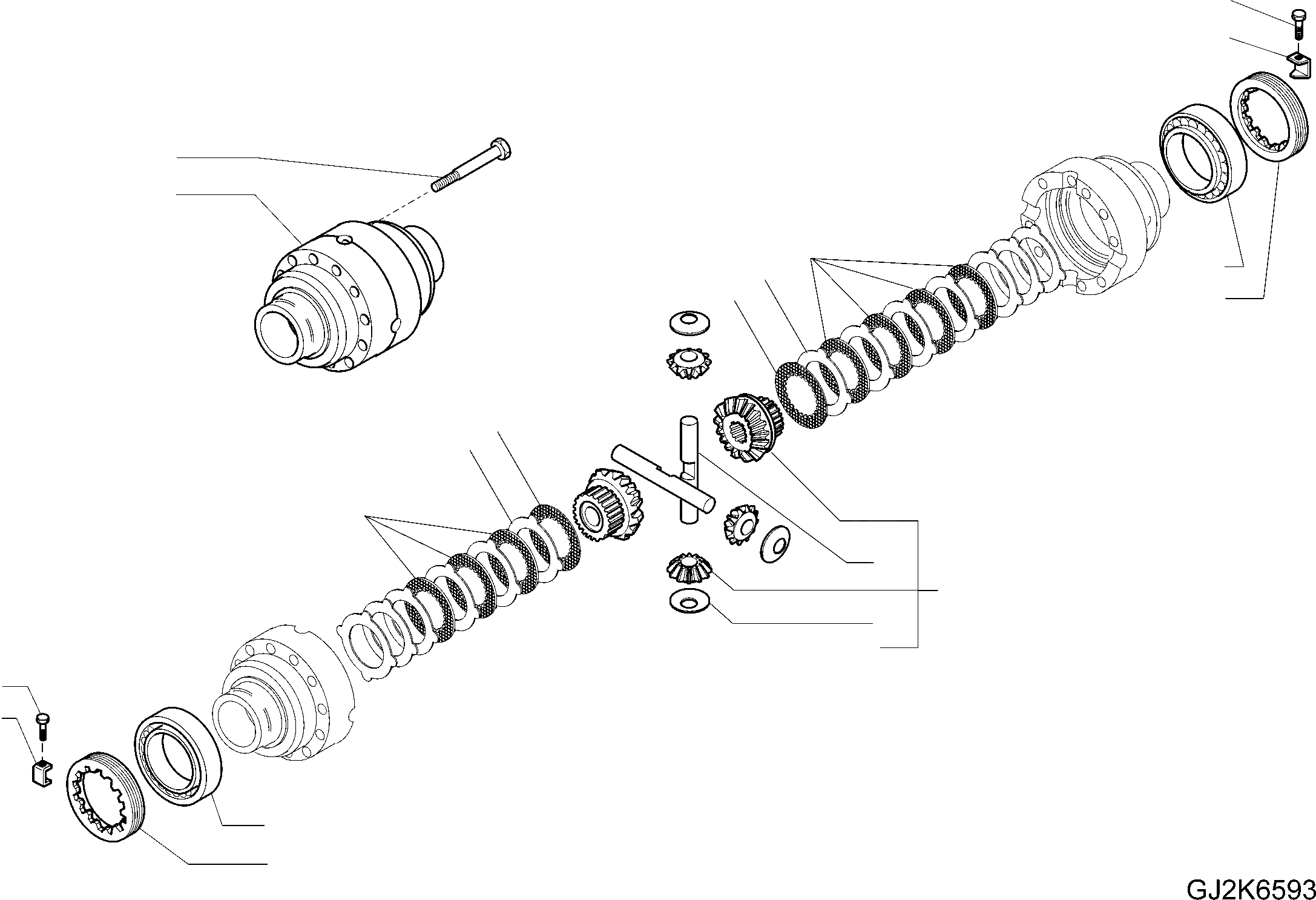 GJ2K6593