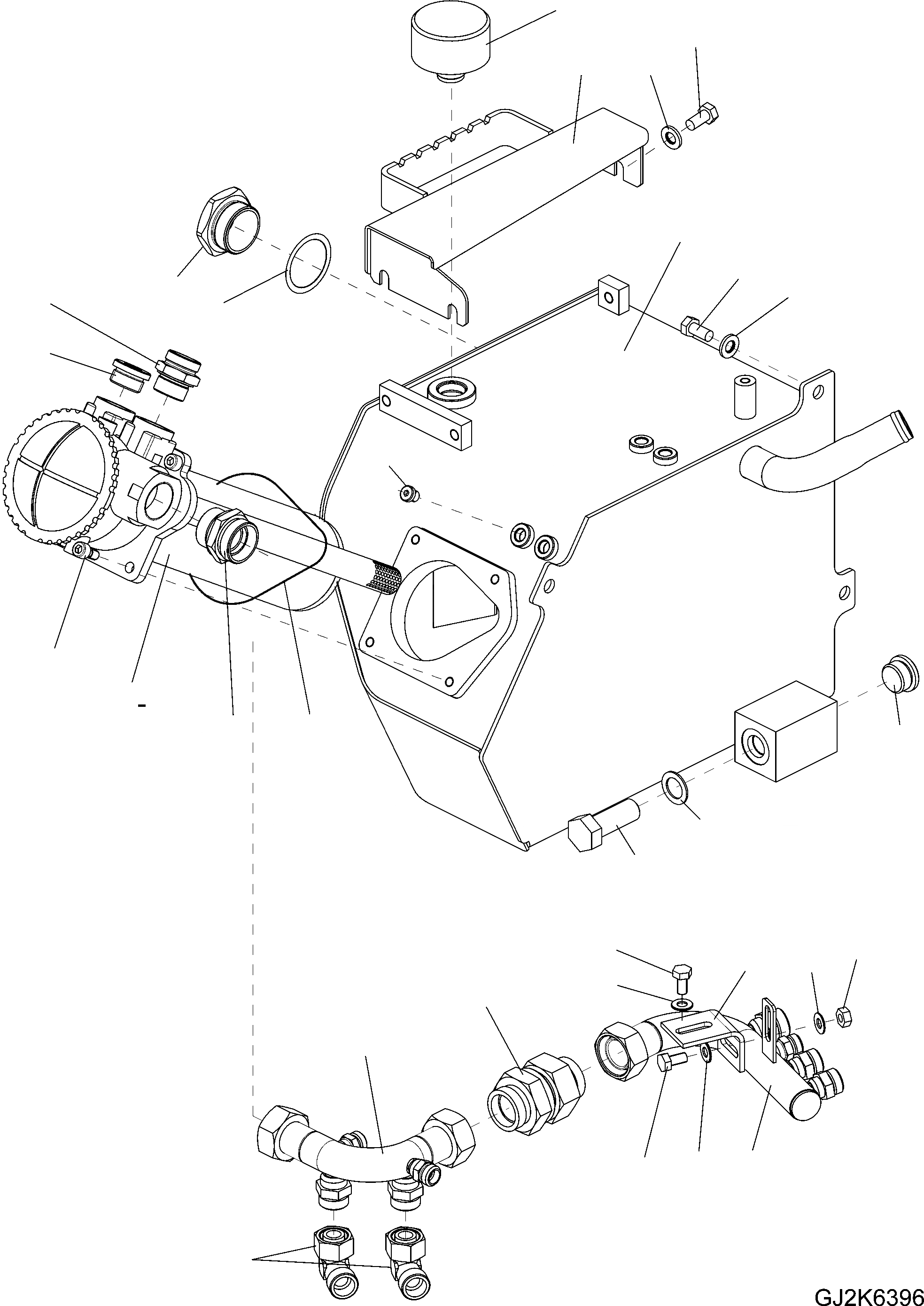 GJ2K6396