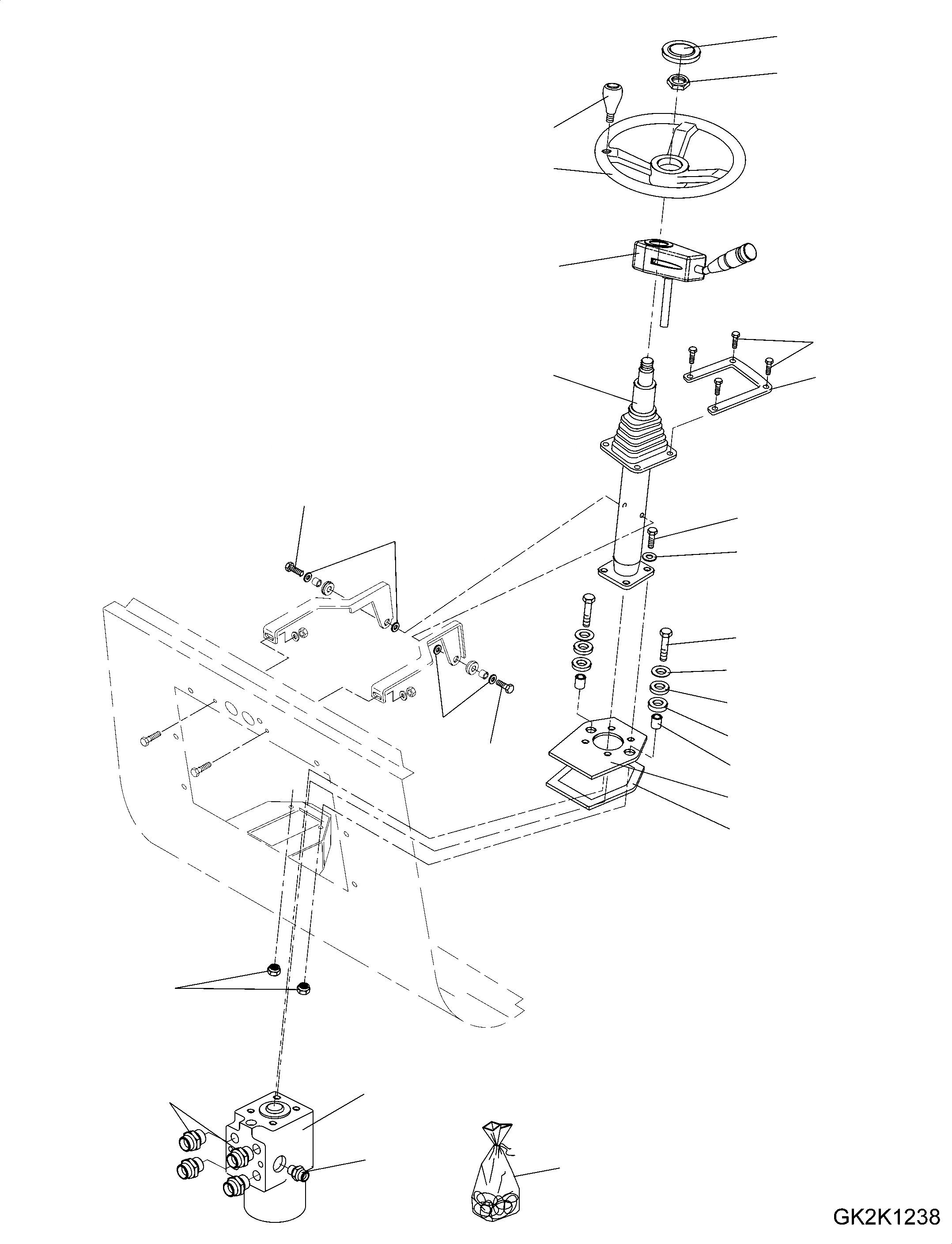 GK2K1238