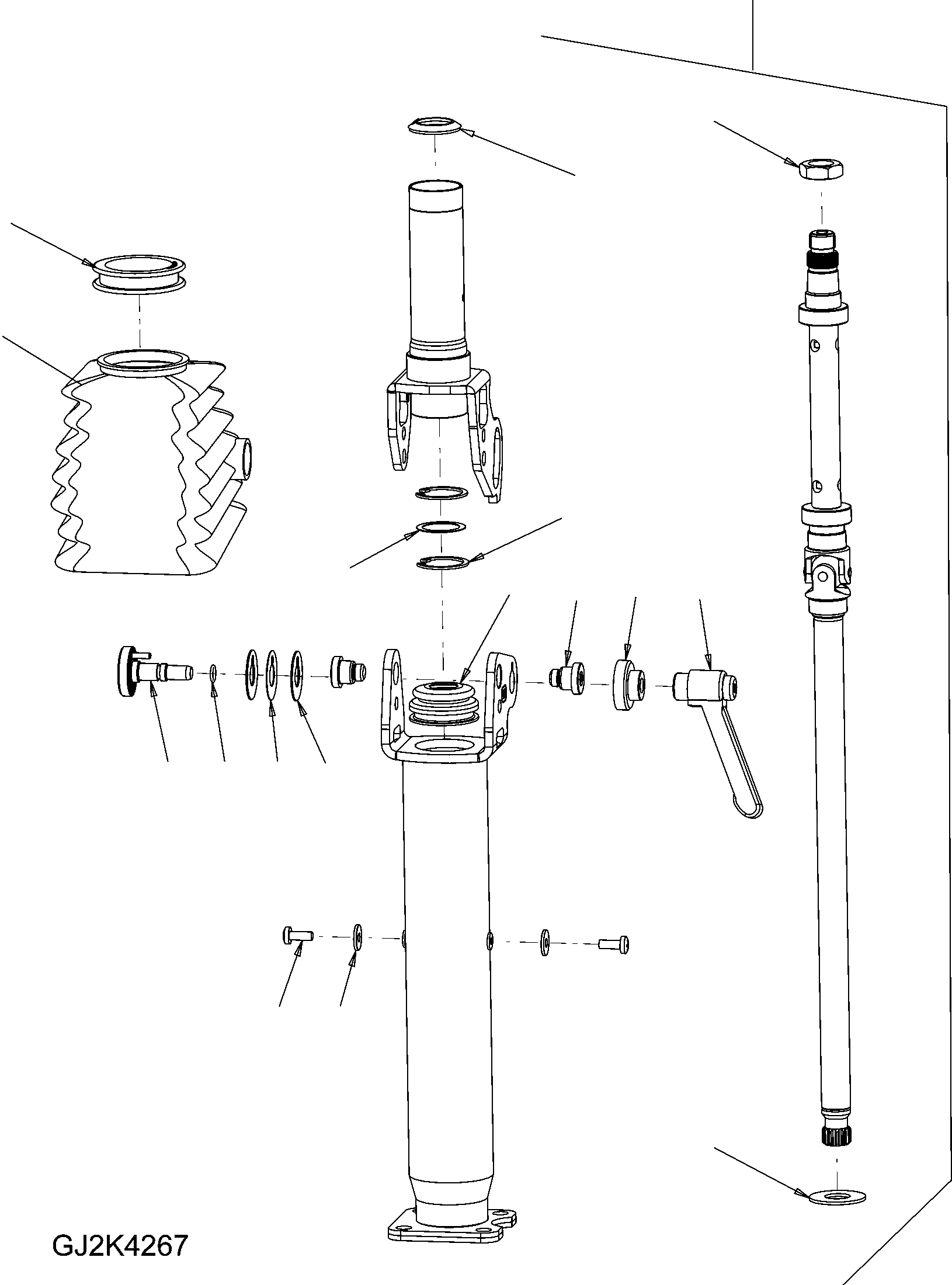 GJ2K4267