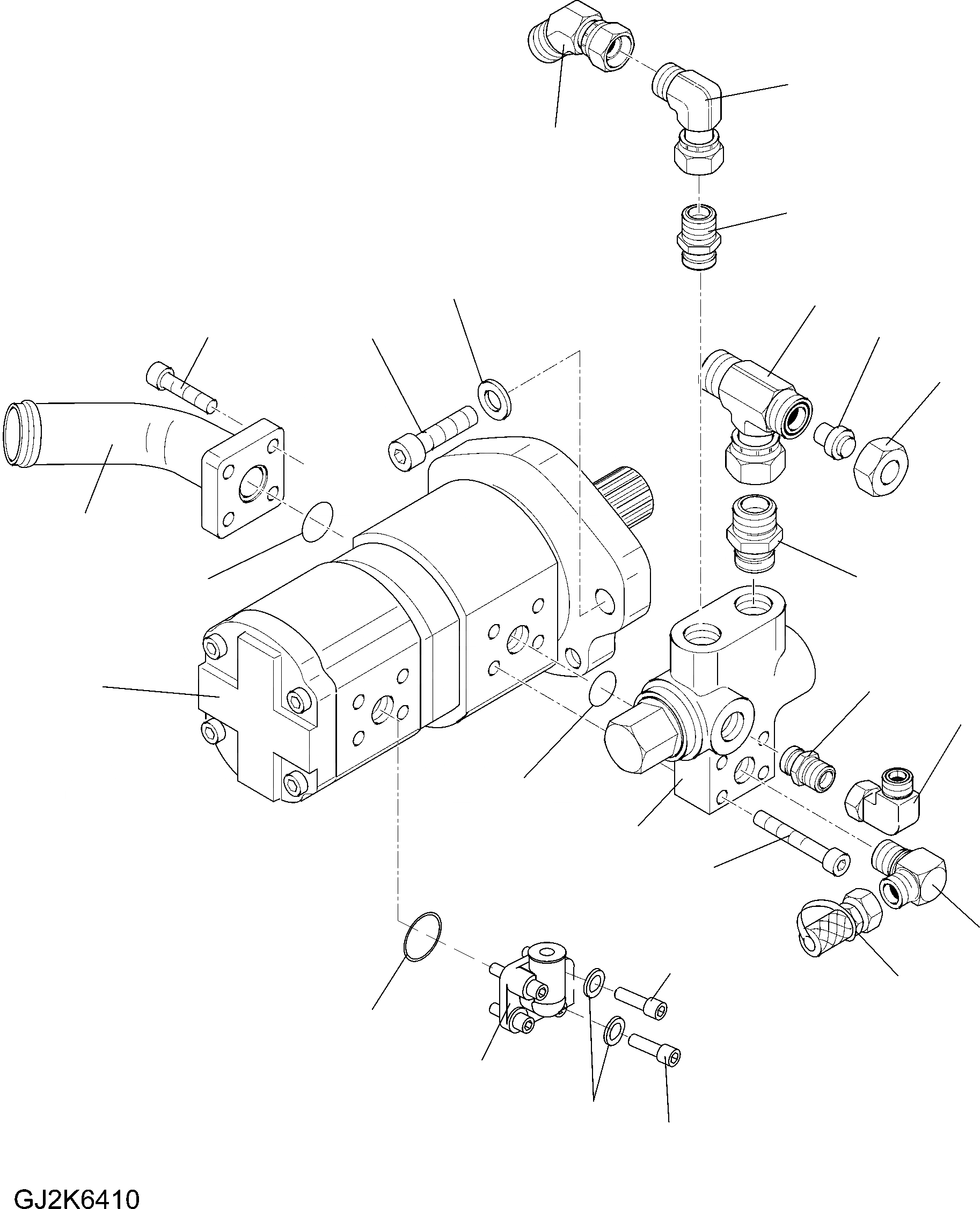 GJ2K6410