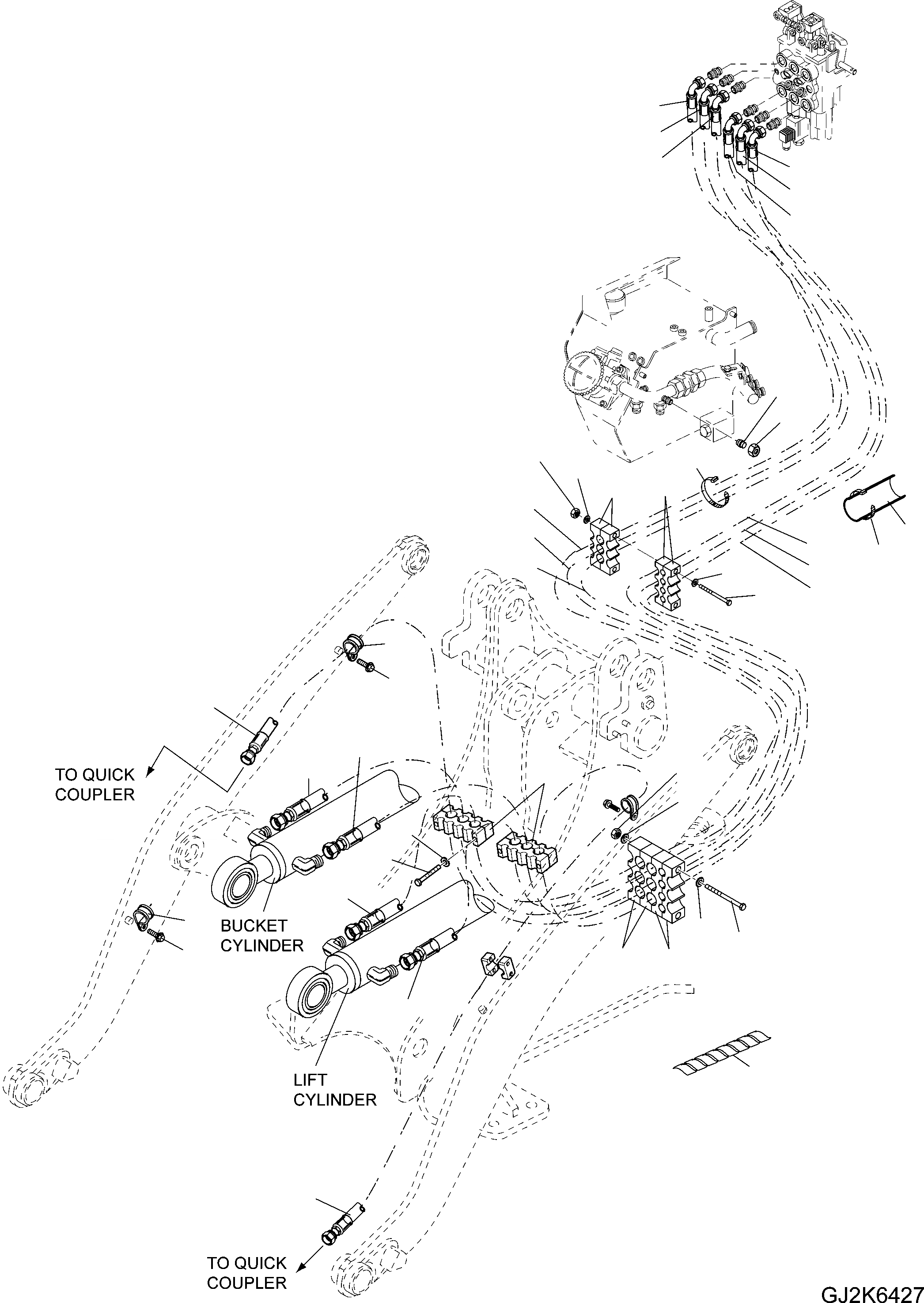 TO QUICK COUPLER

BUCKET CYLINDER

LIFT CYLINDER

TO QUICK COUPLER

GJ2K6427