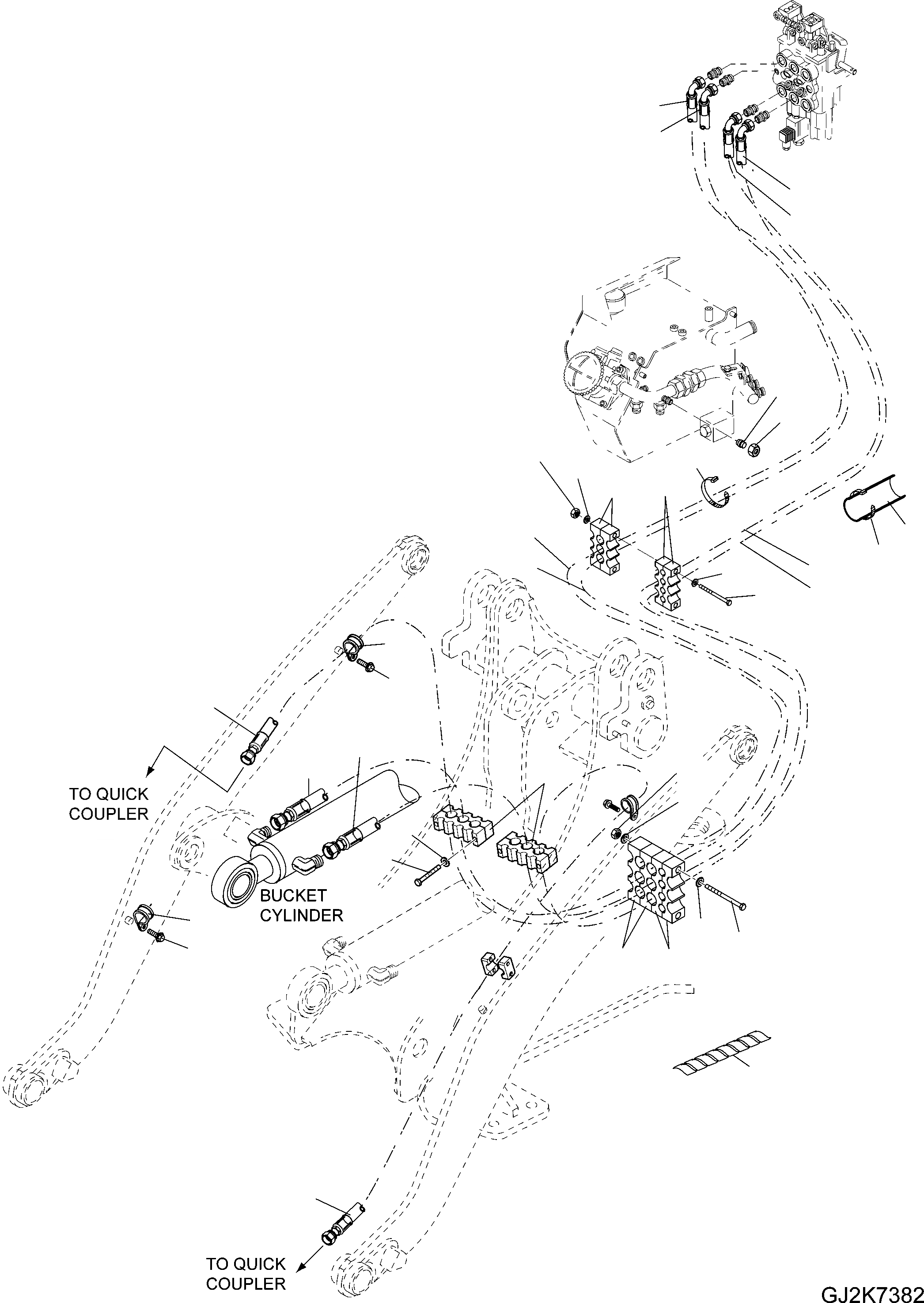 TO QUICK COUPLER

BUCKET CYLINDER

TO QUICK COUPLER

GJ2K7382