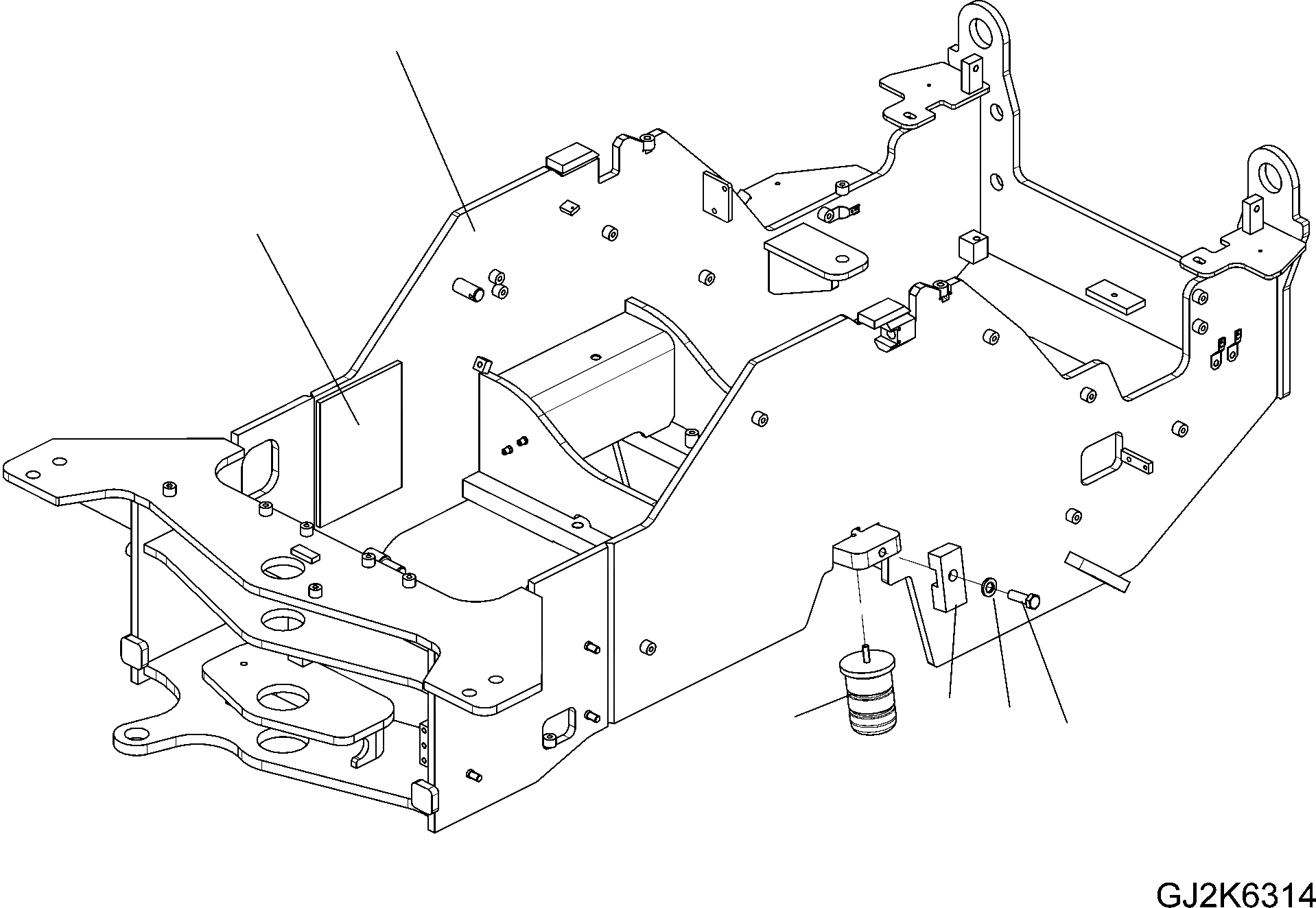 GJ2K6314