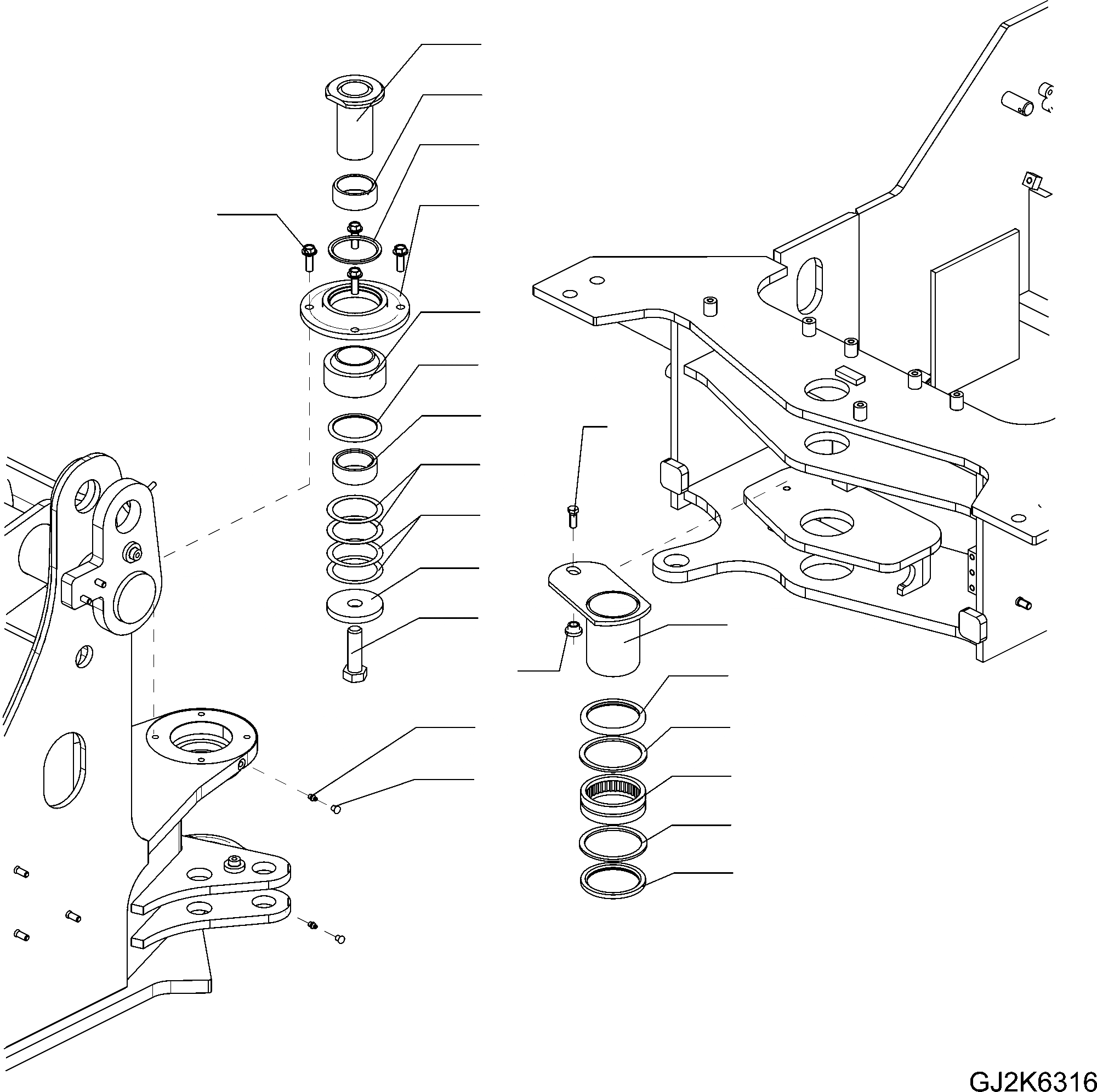 GJ2K6316