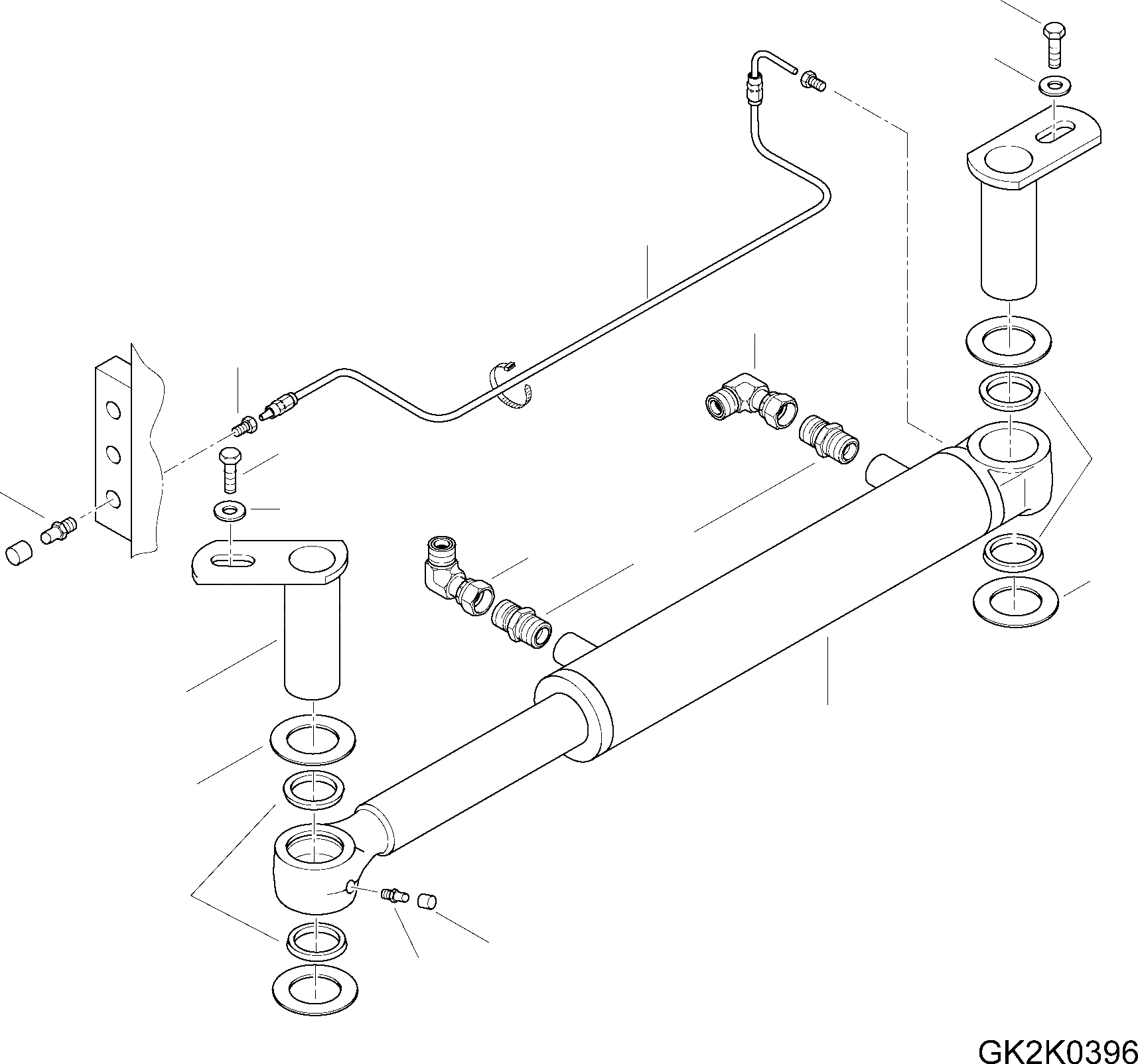 GK2K0396