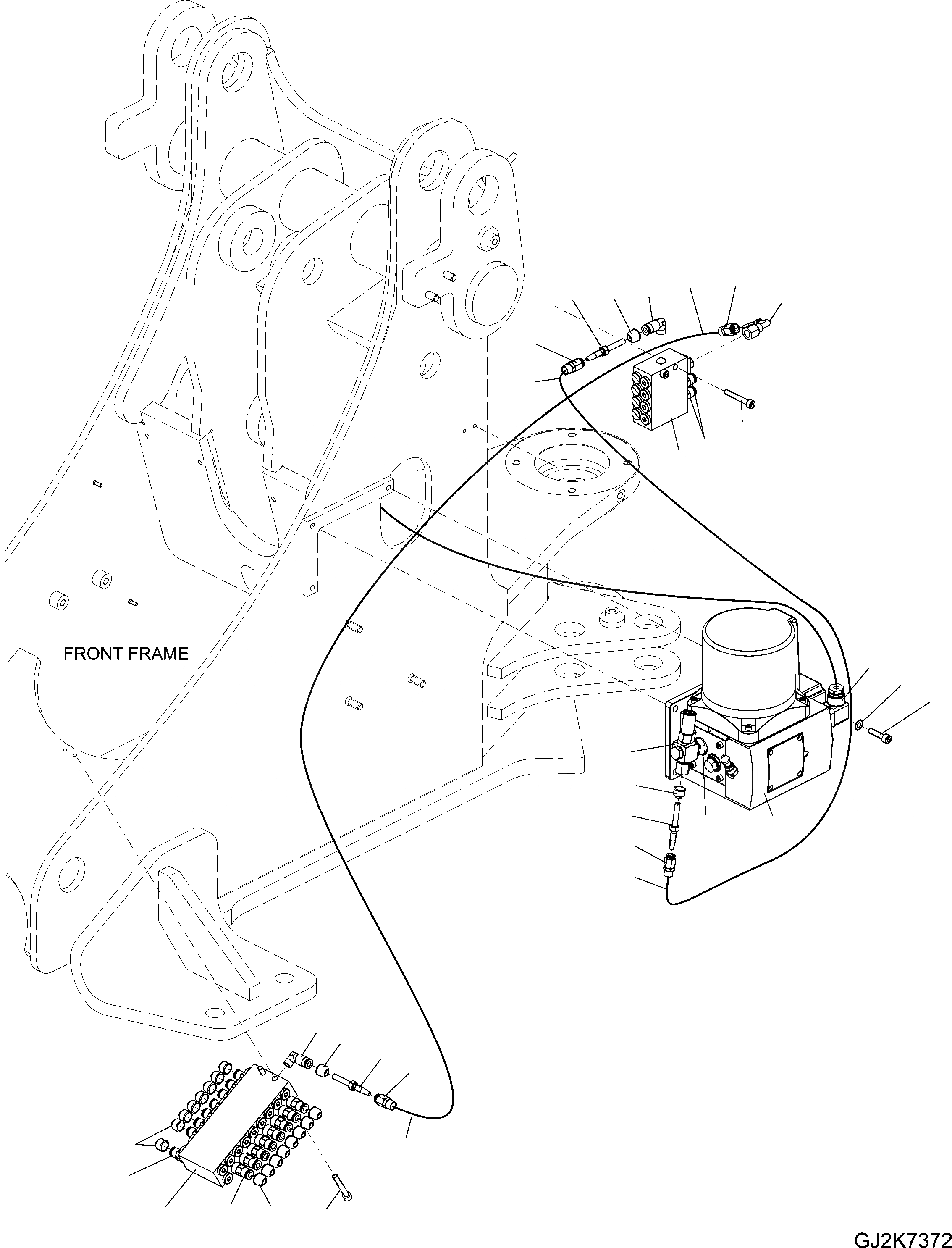 FRONT FRAME

GJ2K7372