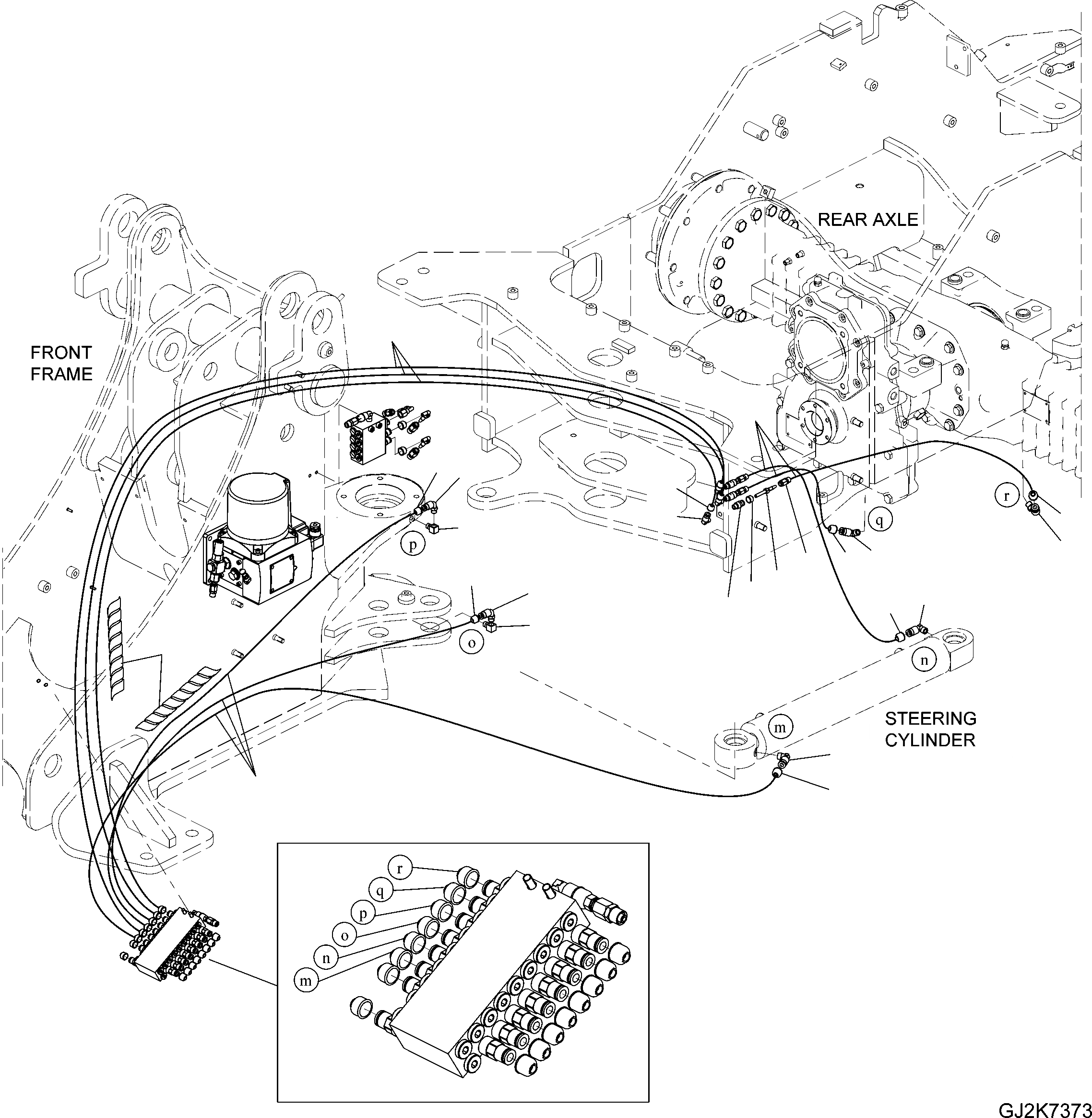 REAR AXLE

FRONT FRAME

r

q

p

o

n

m

STEERING CYLINDER

r
q
p
o
n
m

GJ2K7373