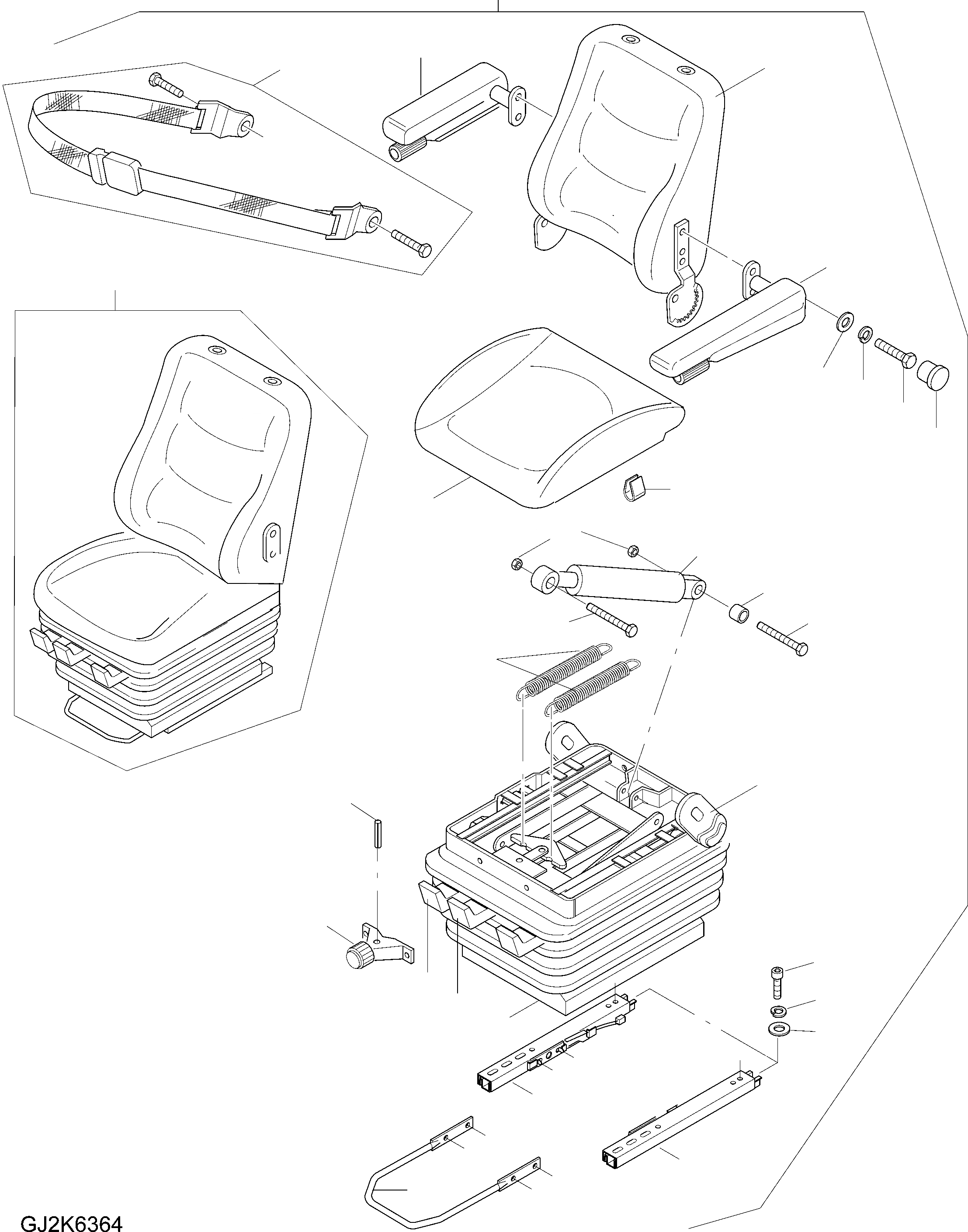 GJ2K6364