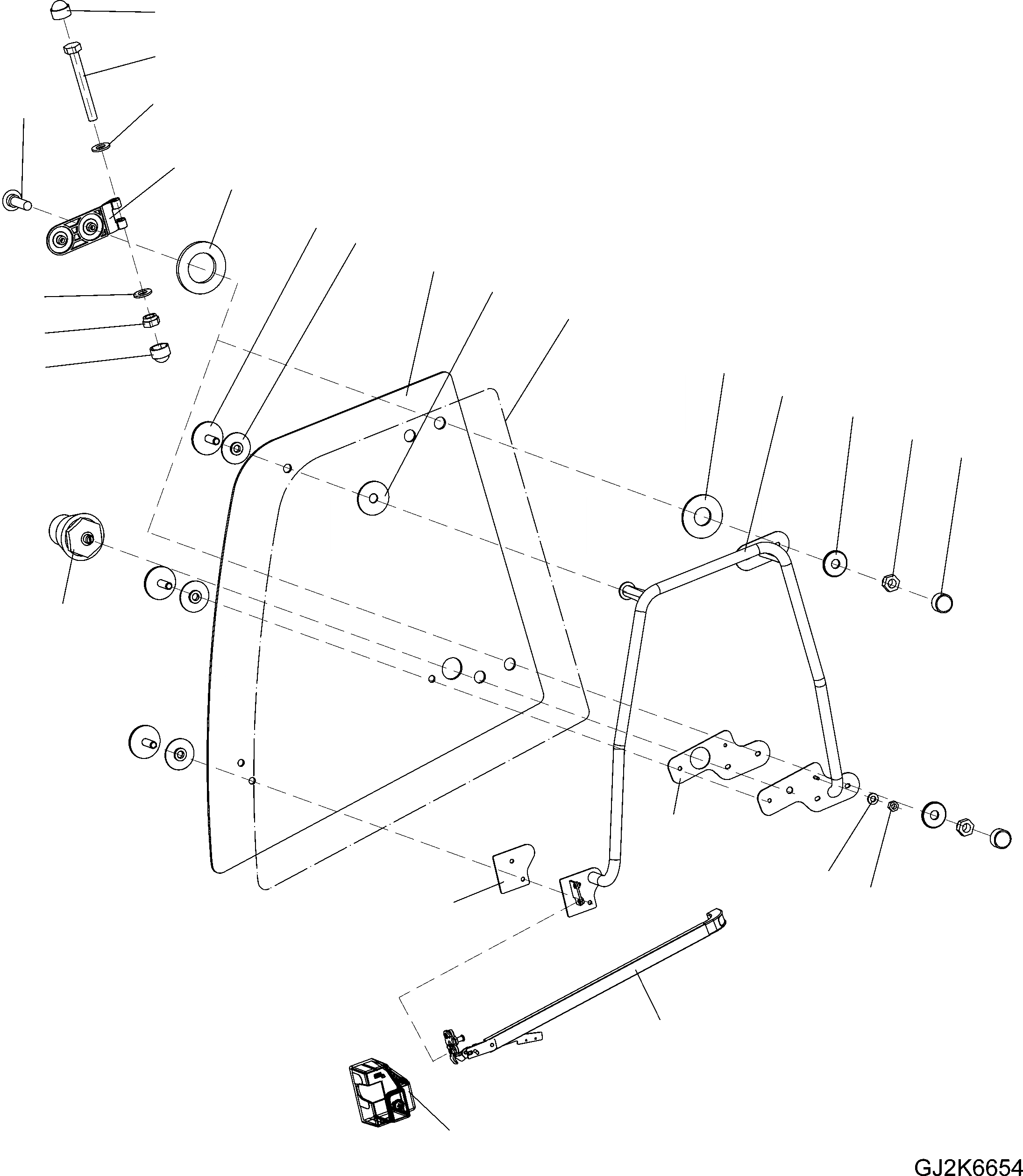 GJ2K6654