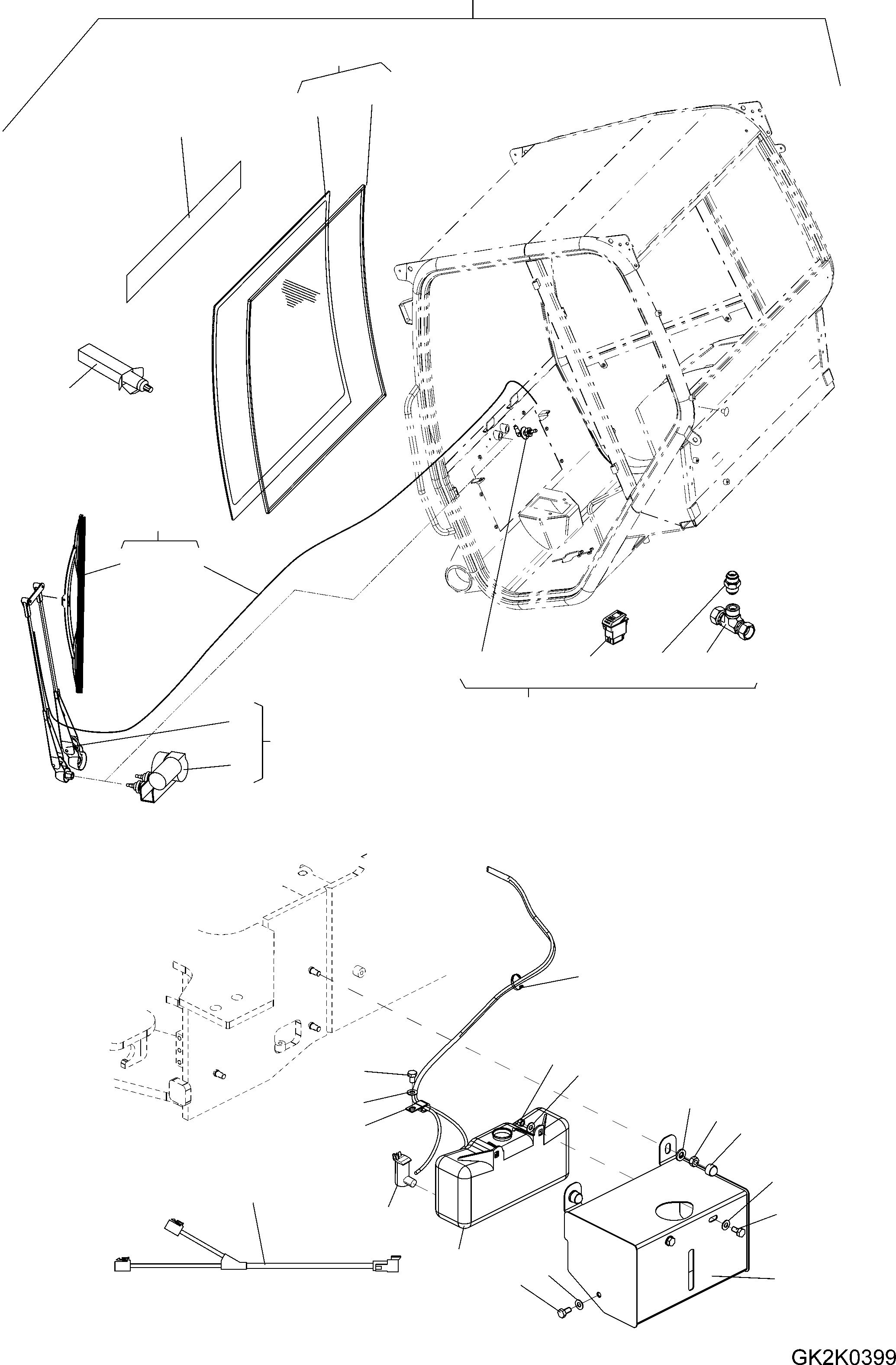 GK2K0399