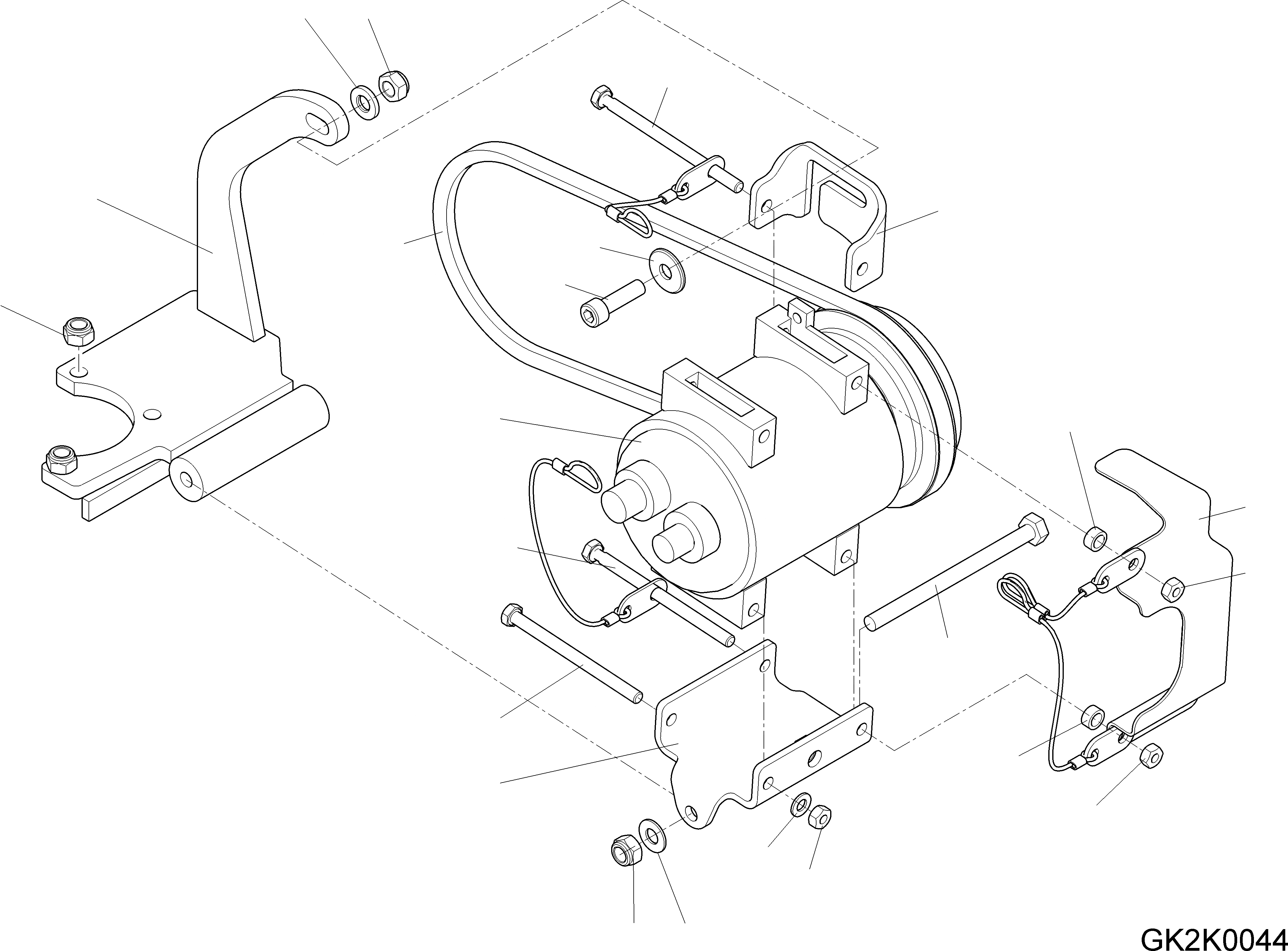 GK2K0044