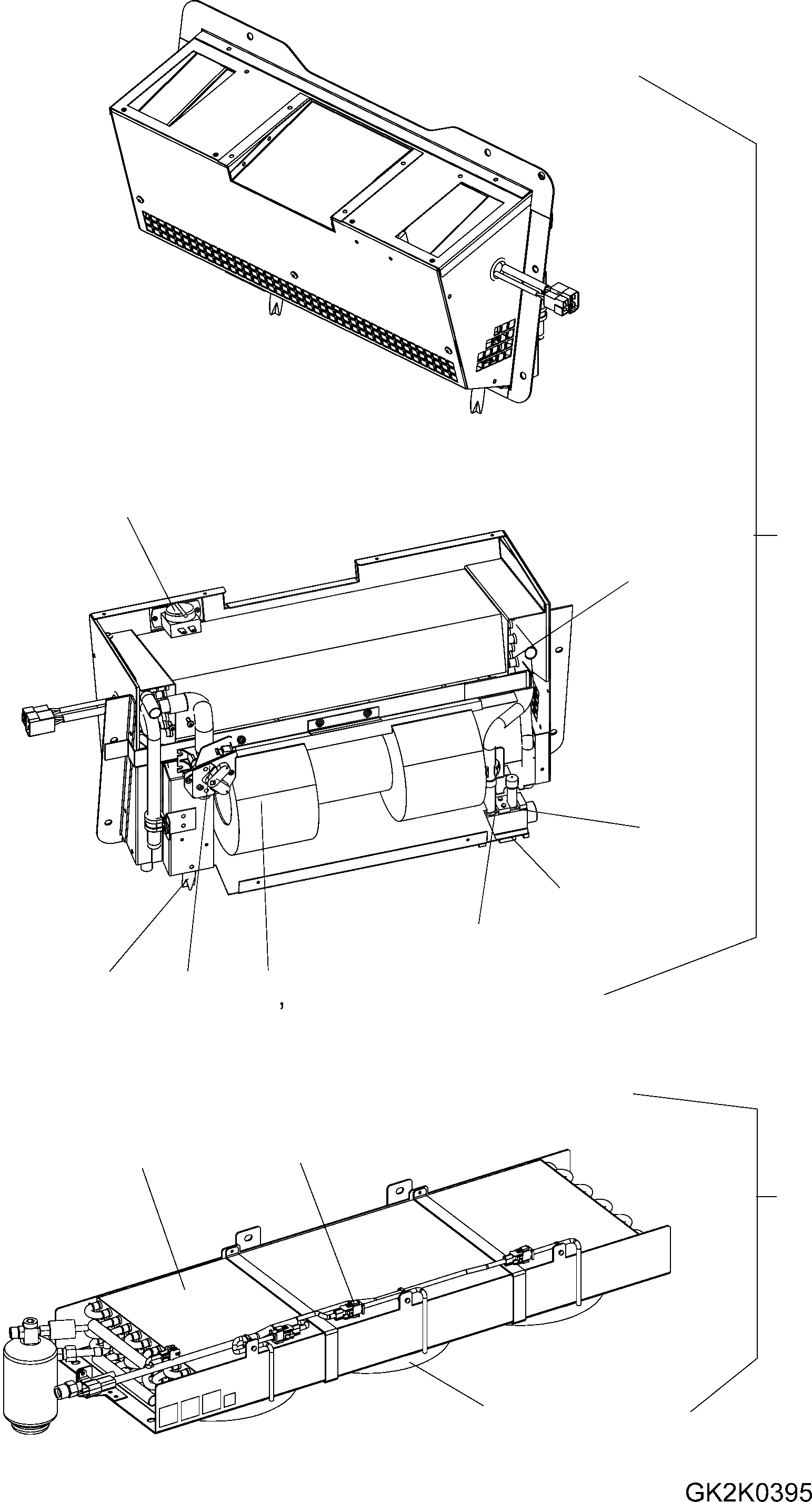 GK2K0395