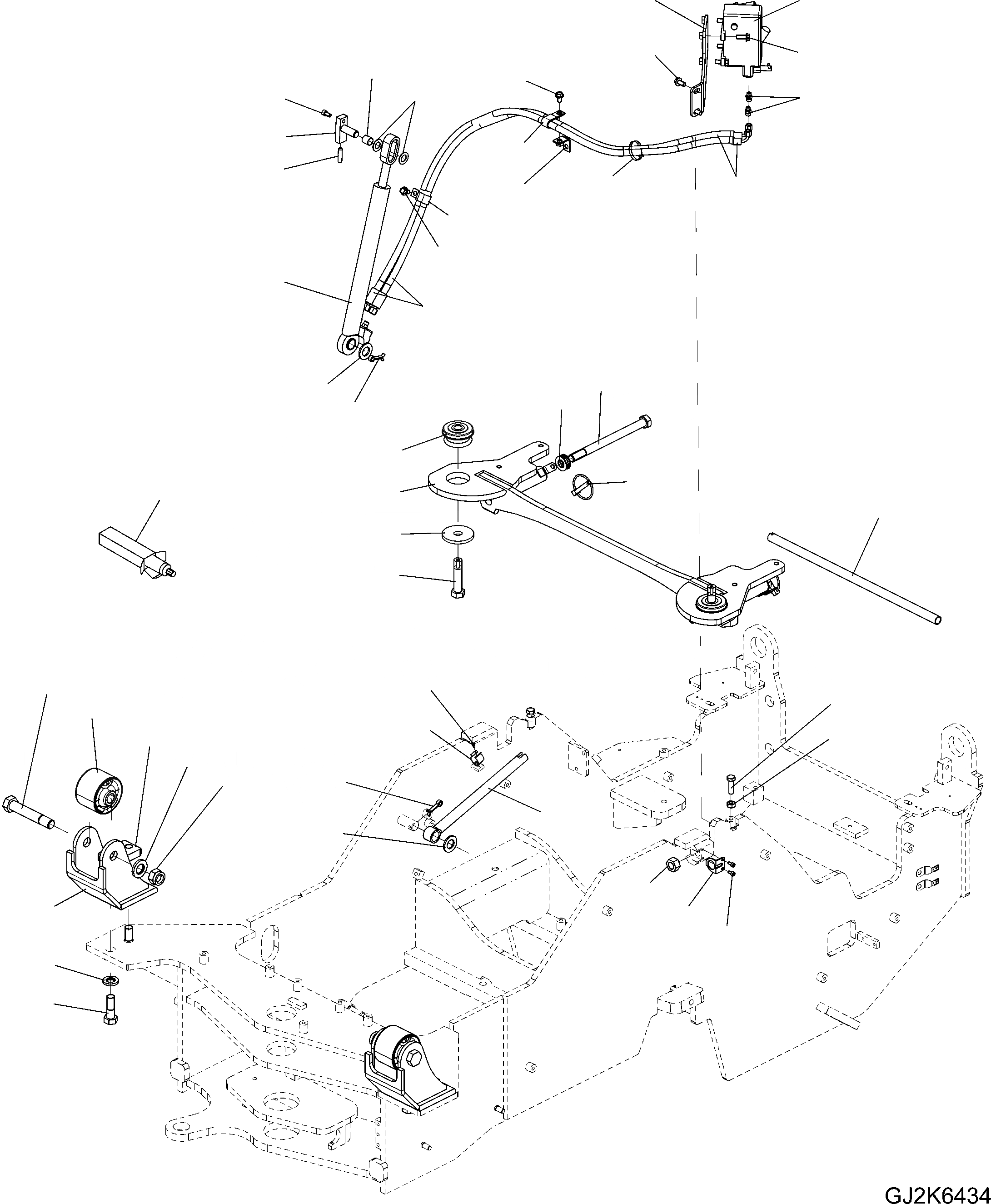 GJ2K6434