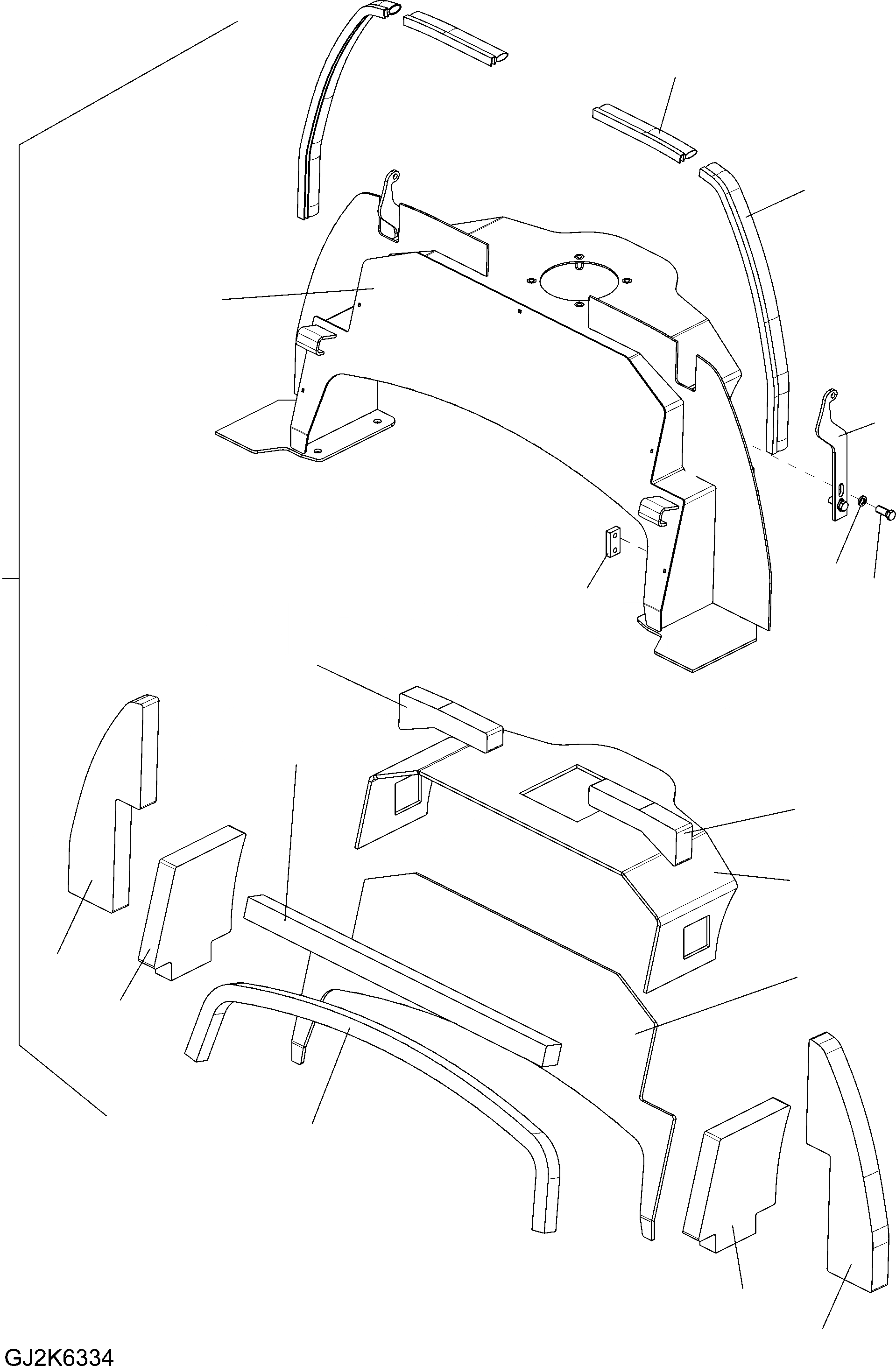 GJ2K6334