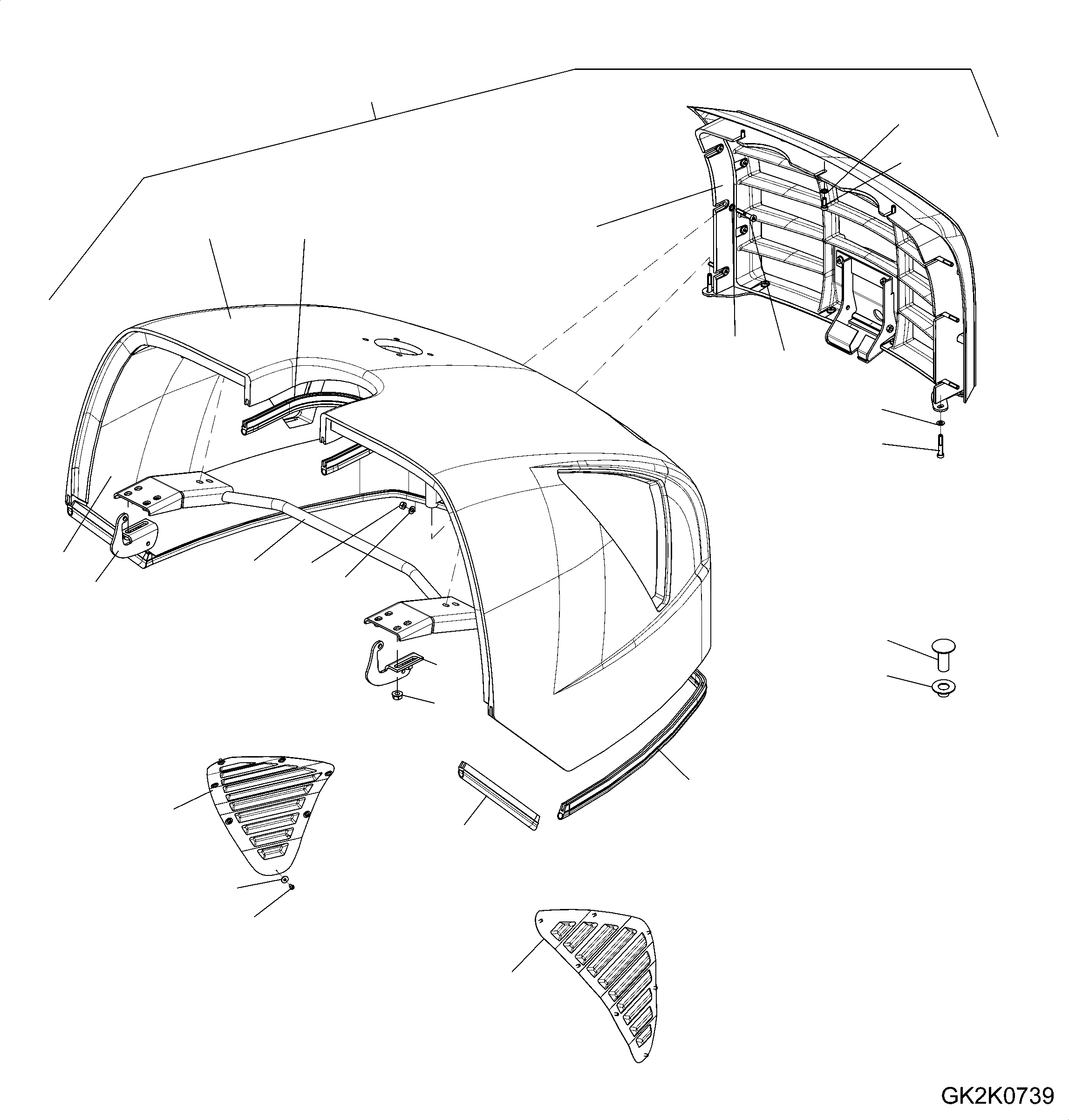 GK2K0739