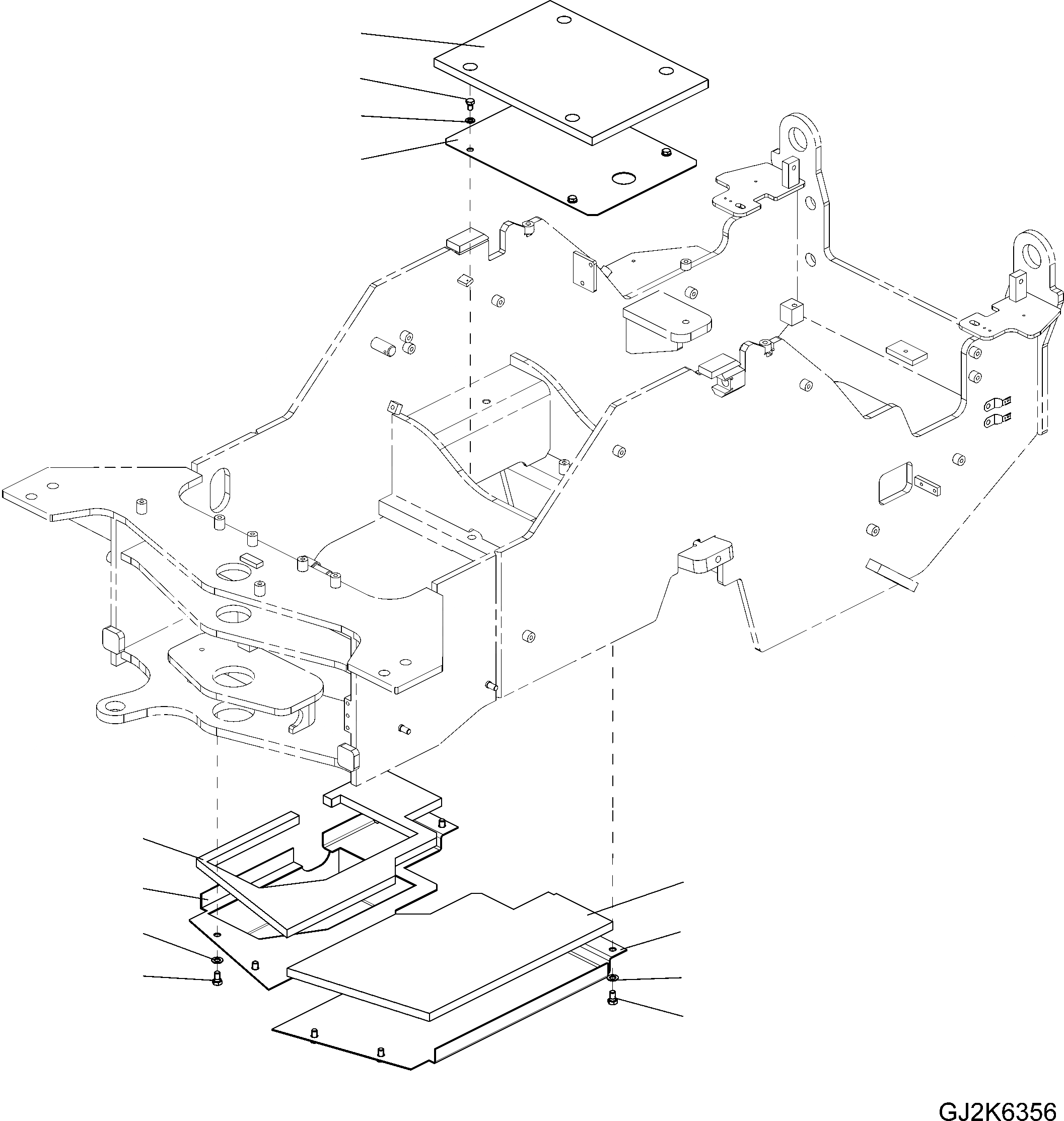 GJ2K6356