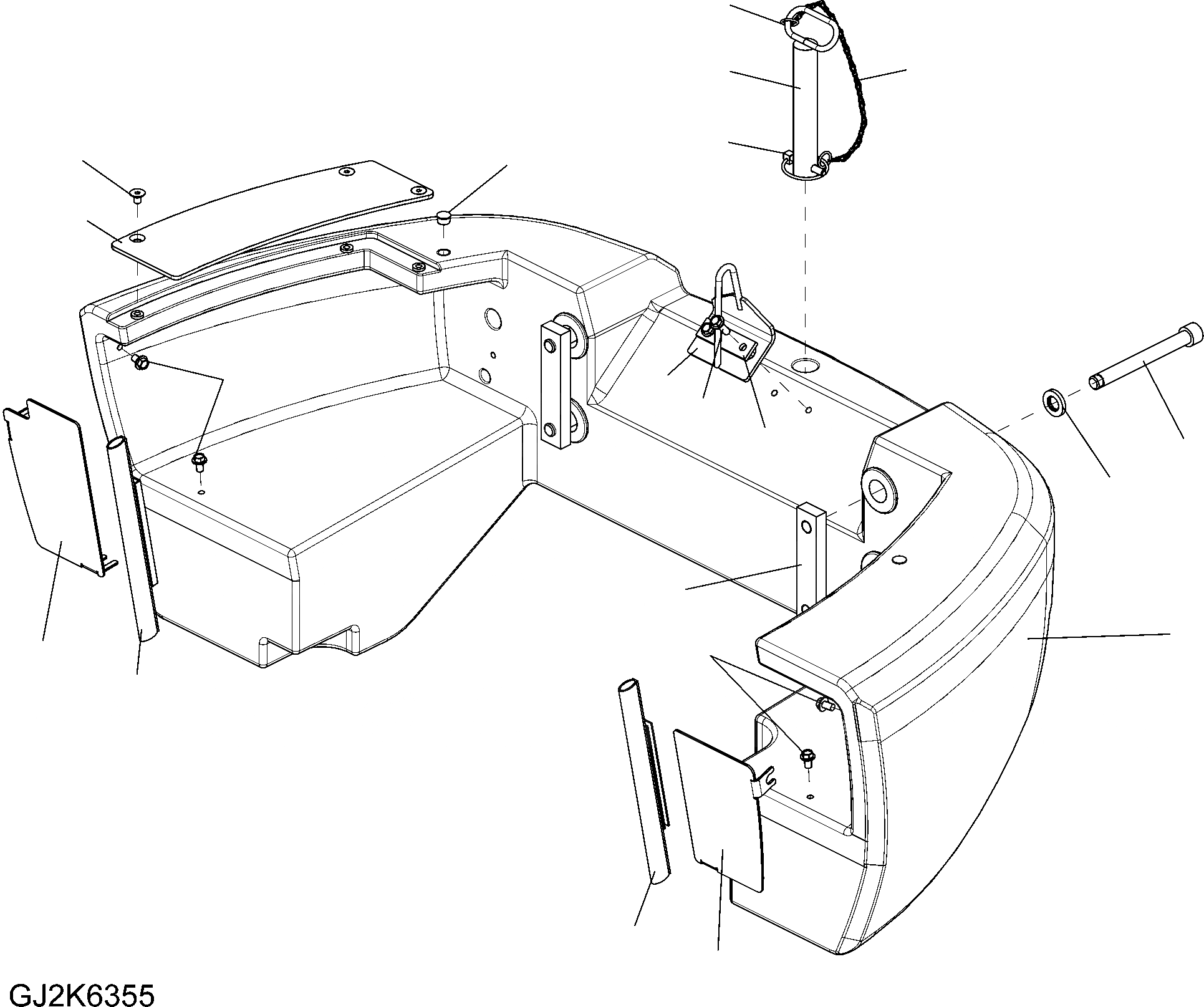 GJ2K6355