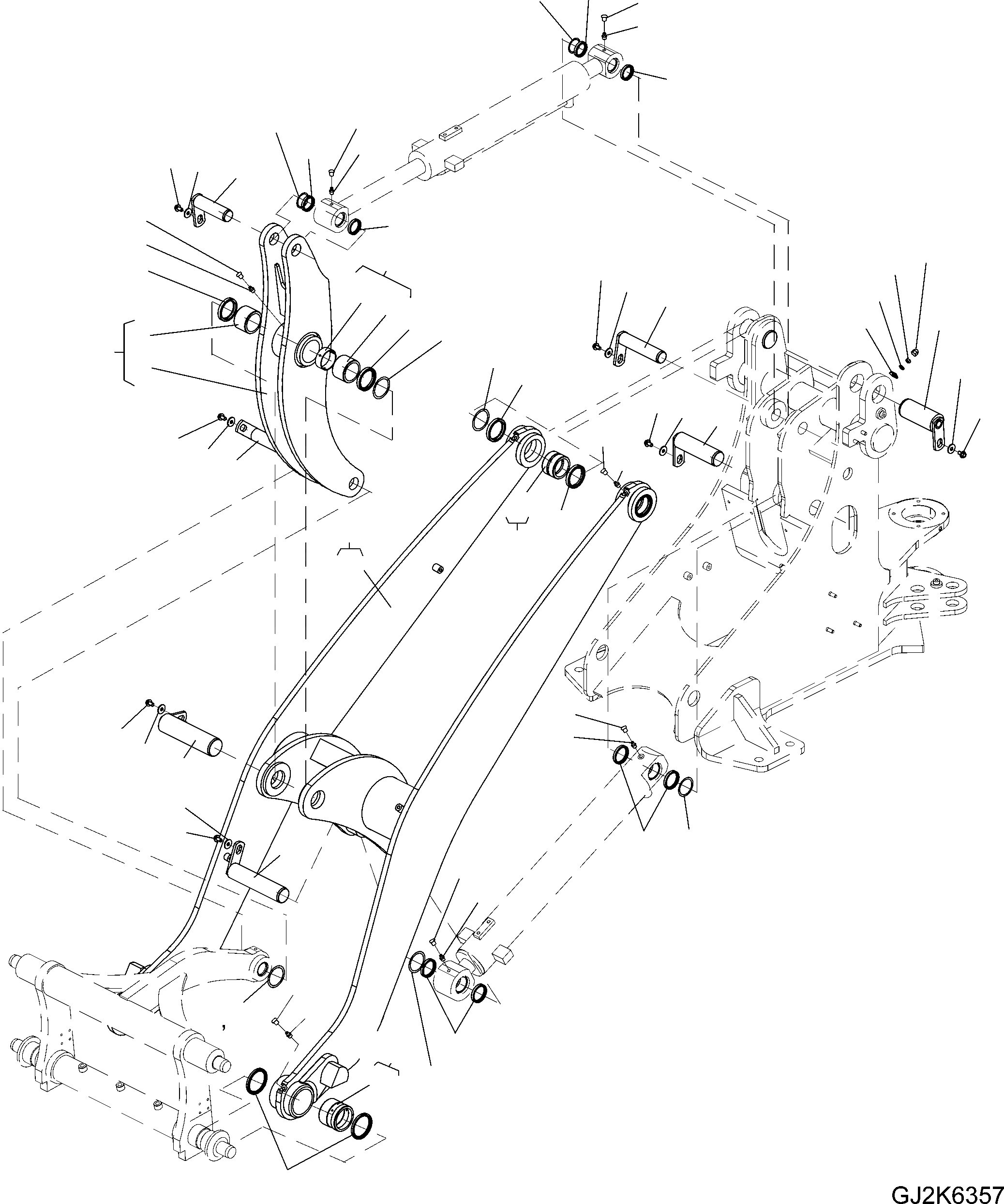 GJ2K6357