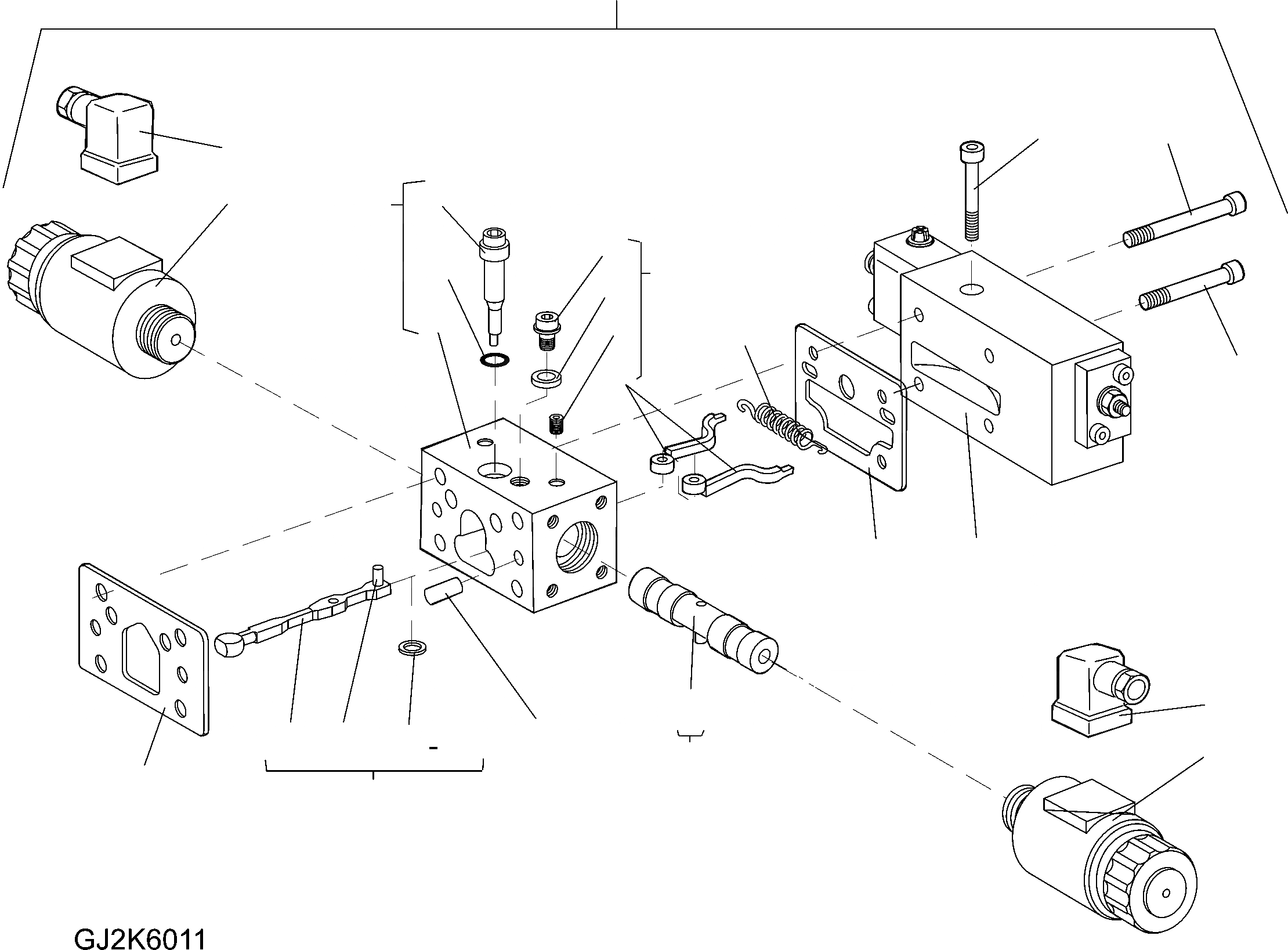 GJ2K6011