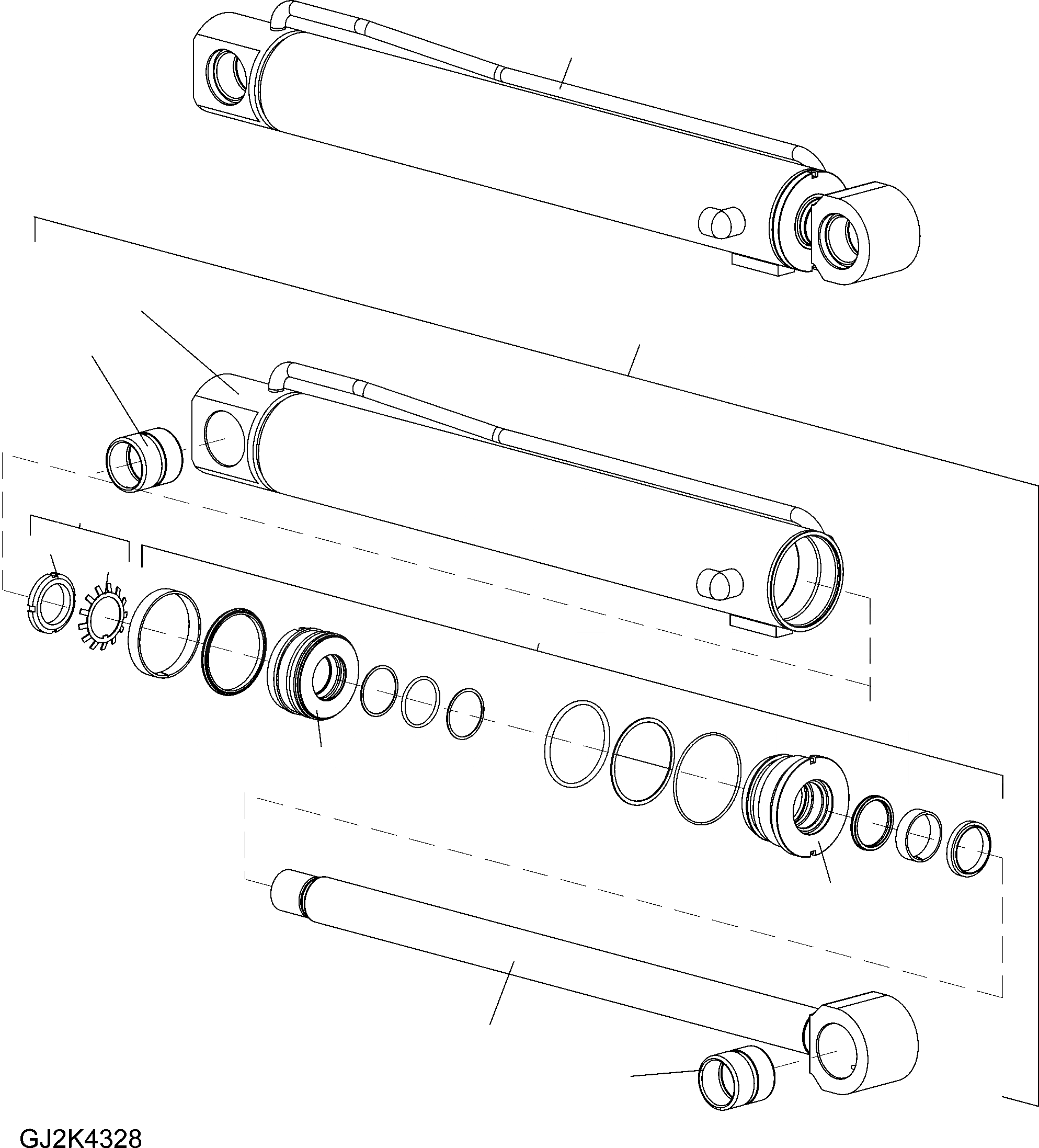 GJ2K4328