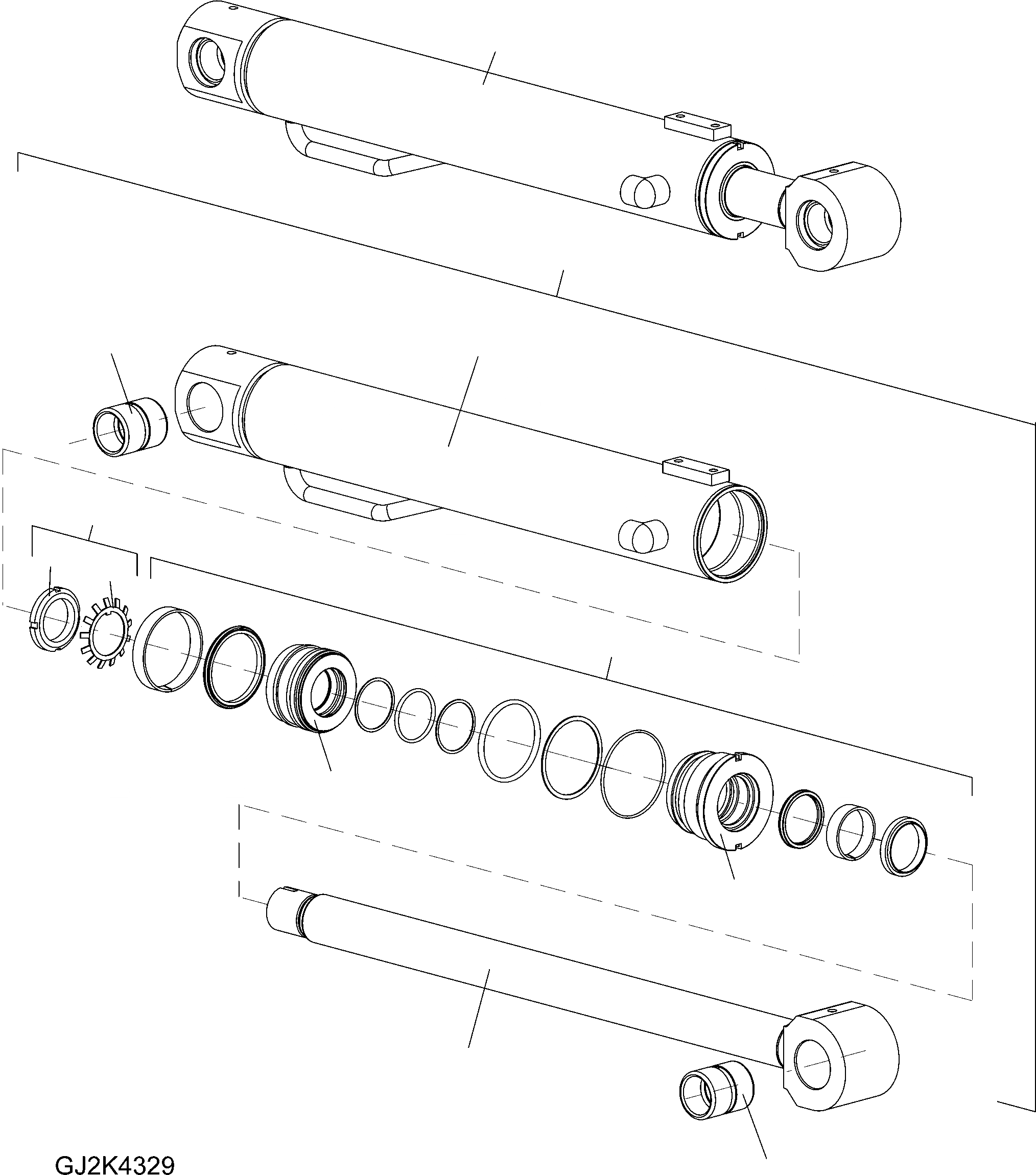 GJ2K4329