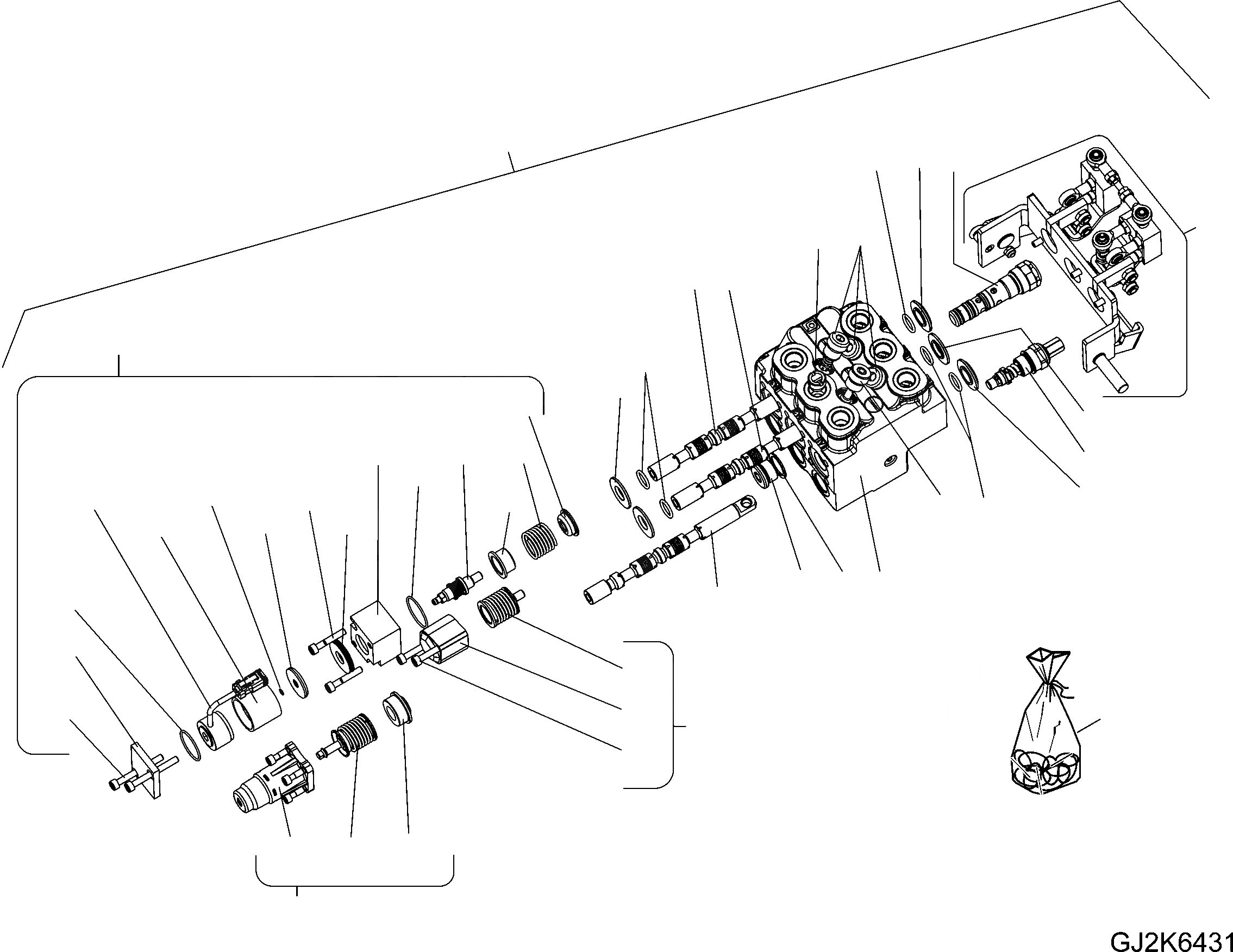 GJ2K6431