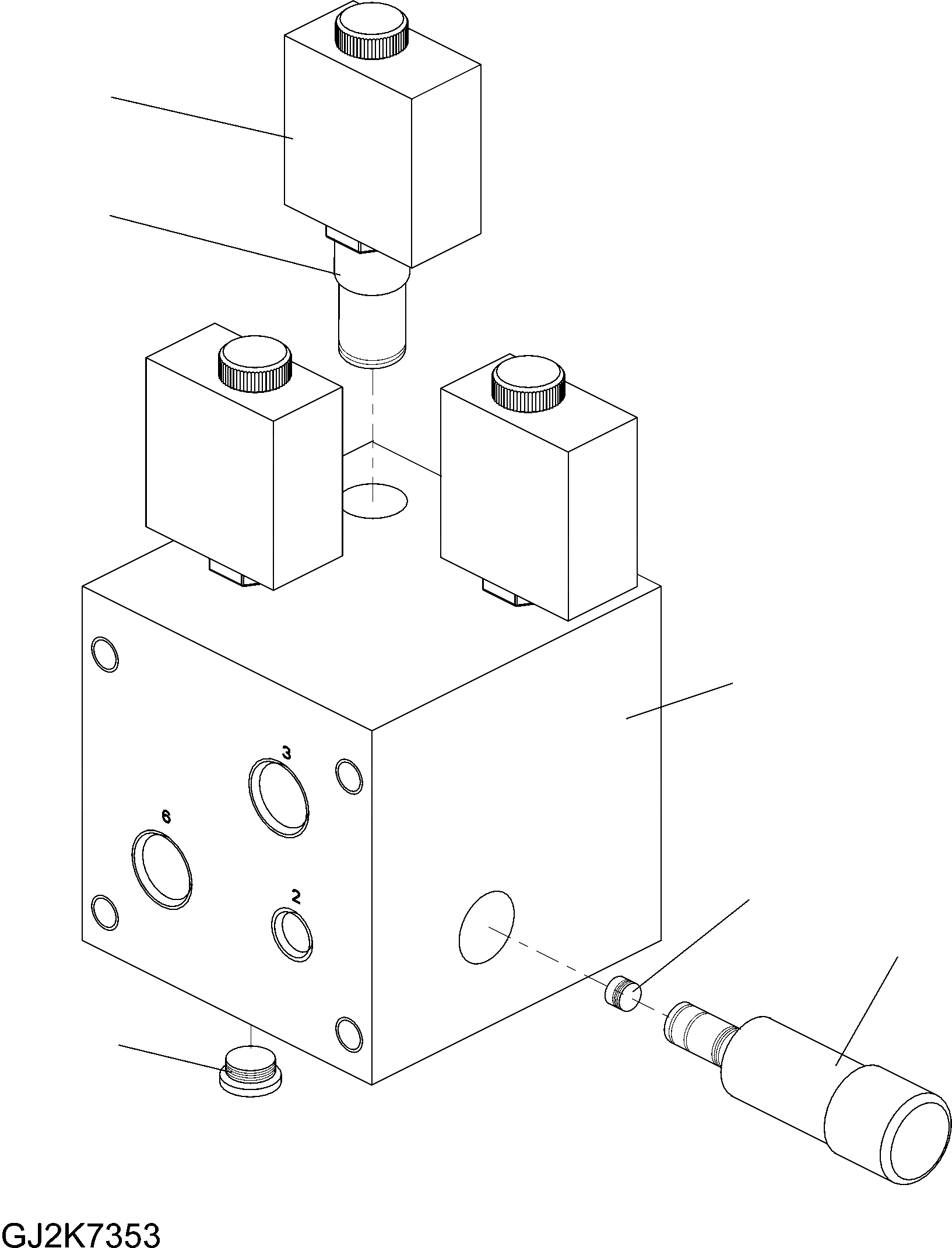 3
6
2
GJ2K7353