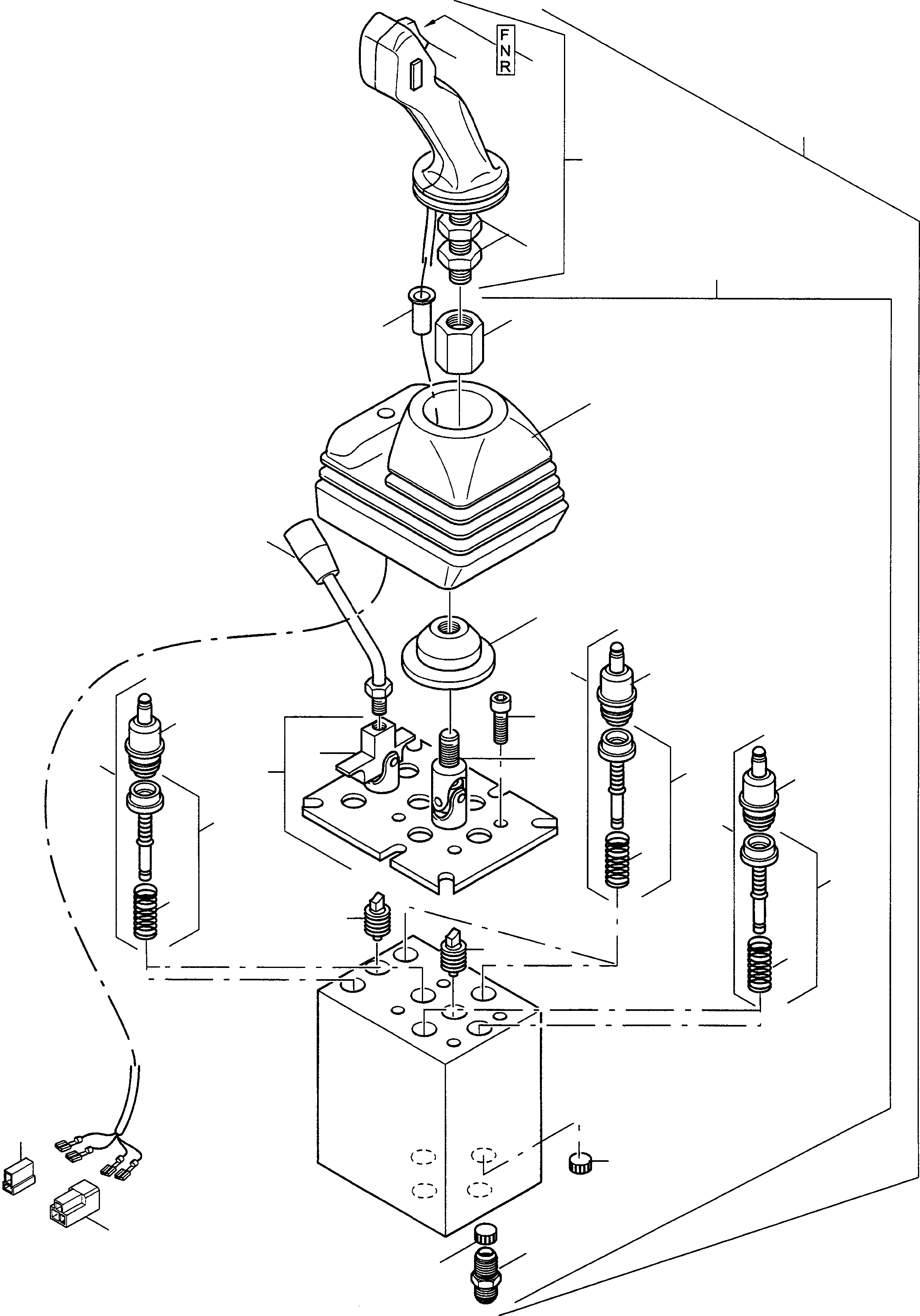 F
N
R