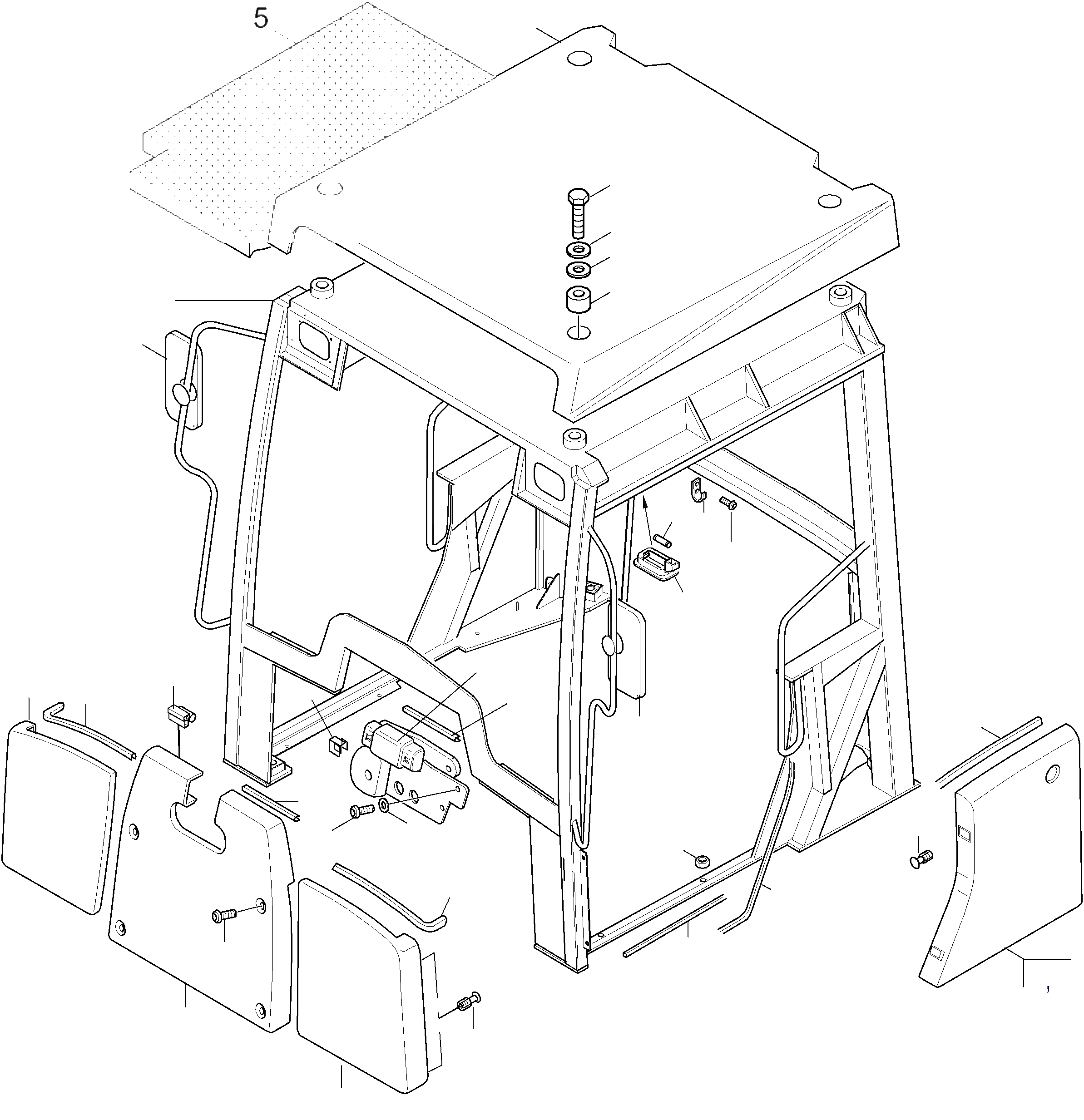 5