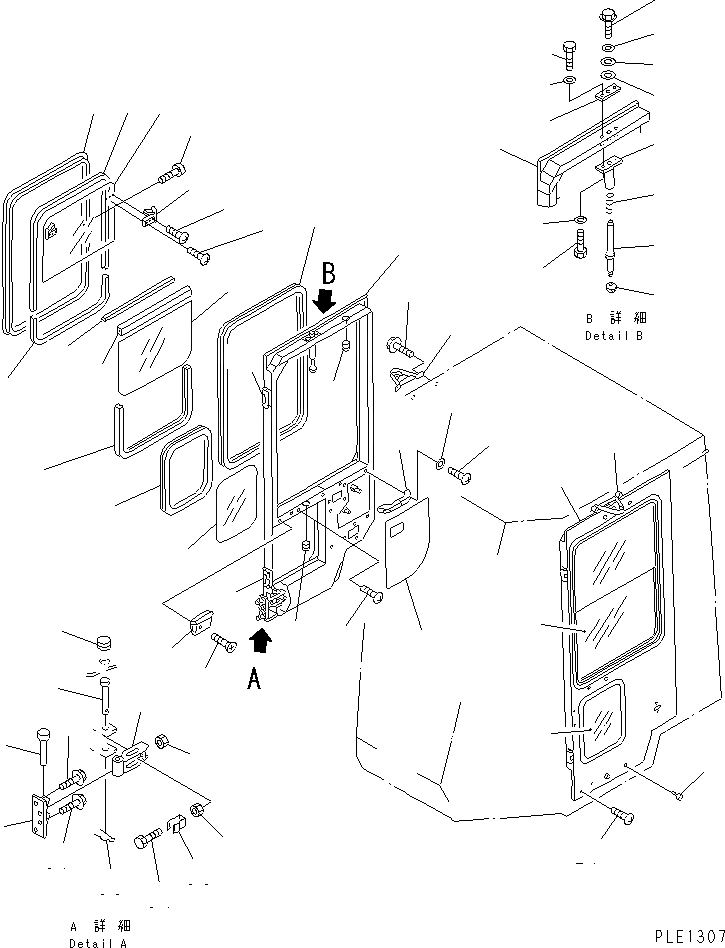 B

B 詳 細
Detail B

A

A 詳 細
Detail A

PLE1307