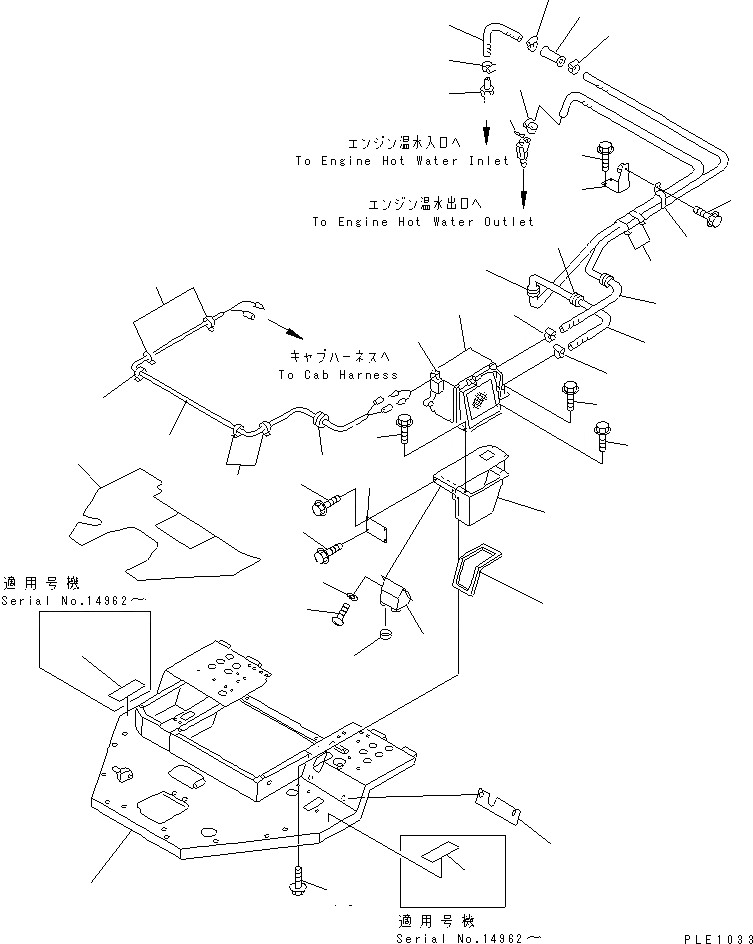 エンジン温水入口へ
To Engine Hot Water Inlet

エンジン温水出口へ
To Engine Hot Water Outlet

キャブハーネスへ
To Cab Harness

適用号機
Serial No.14962～

適用号機
Serial No.14962～

PLE1033