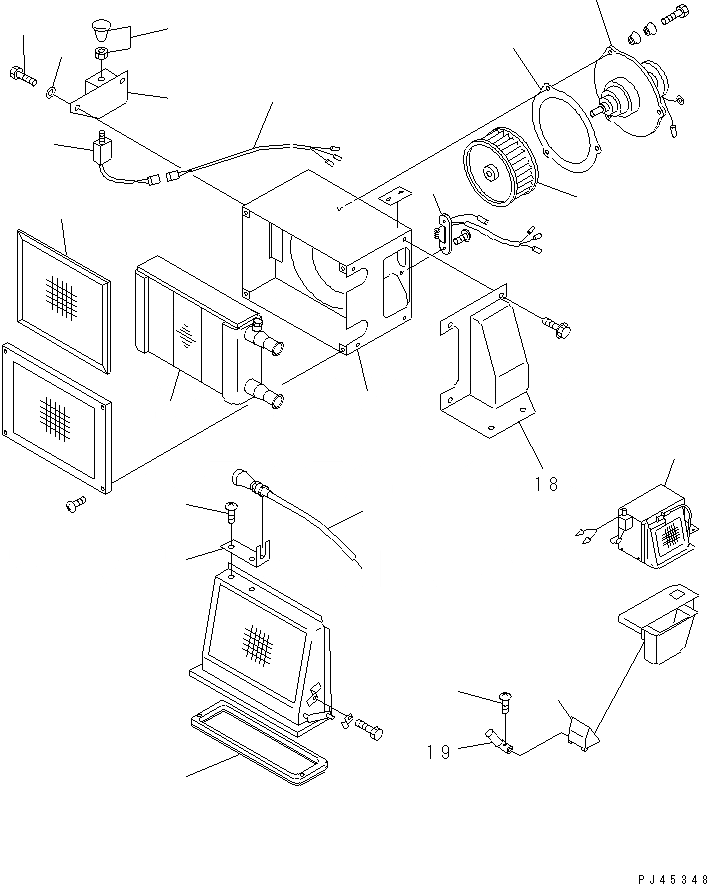 18

19

PJ45348