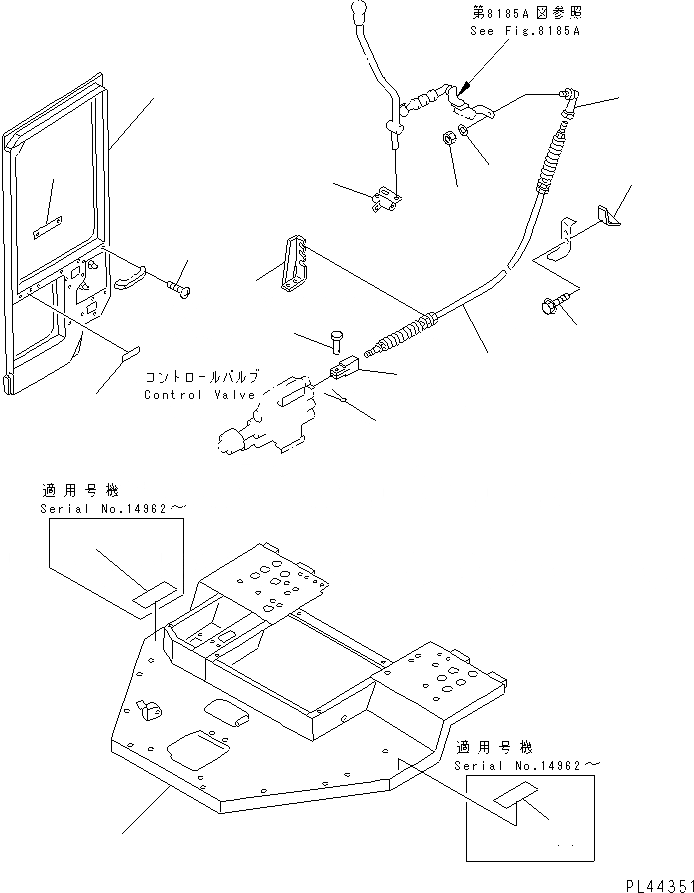 第8185A図参照
See Fig.8185A

コントロールバルブ
Control Valve

適用号機
Serial No.14962～

適用号機
Serial No.14962～

PL44351