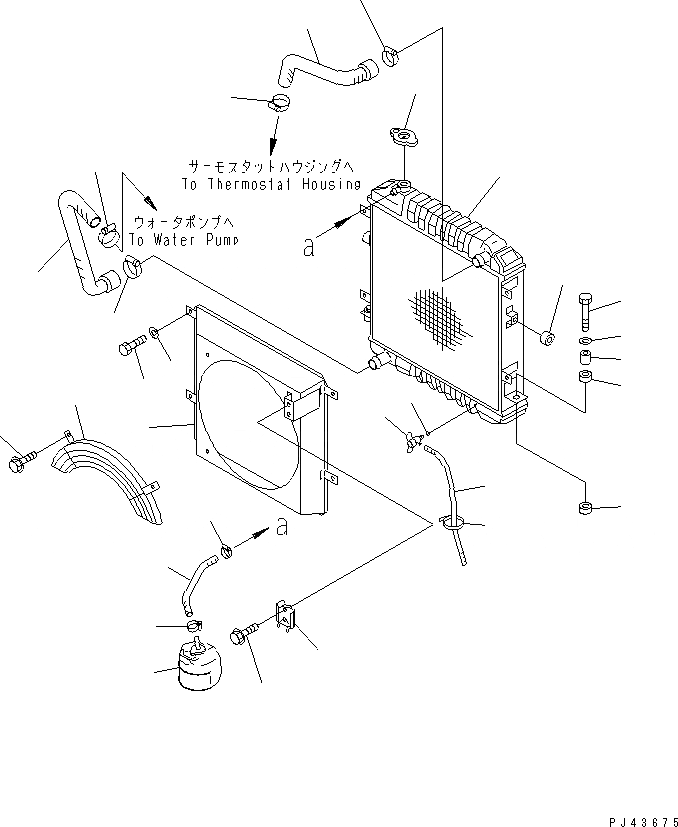 サーモスタットハウジングへ
To Thermostat Housing

ウォータポンプへ
To Water Pump

a

a

PJ43675