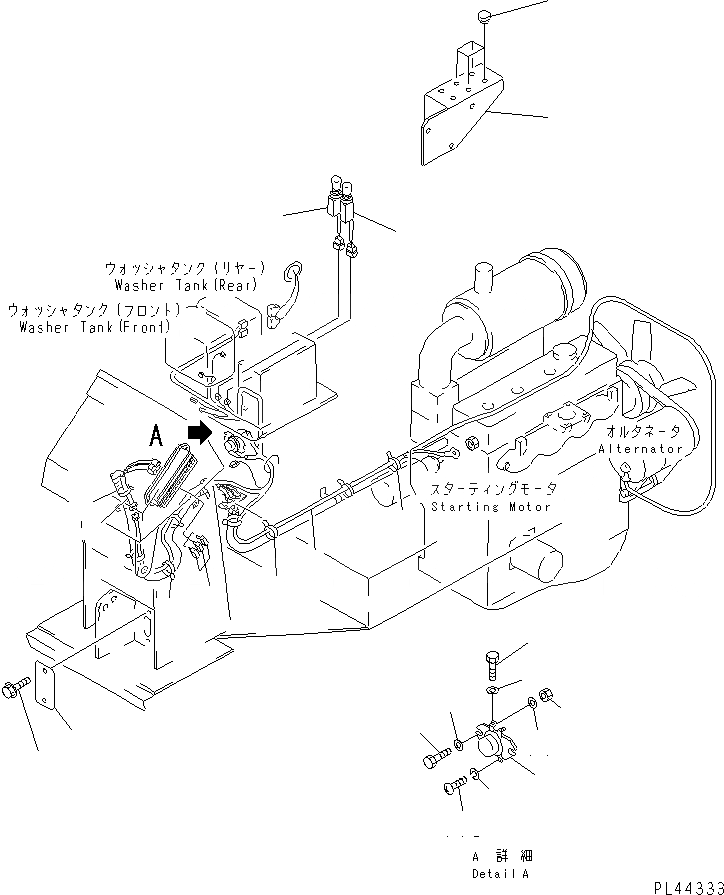 ウォッシャタンク（リヤー）
Washer Tank(Rear)
ウォッシャタンク（フロント）
Washer Tank(Front)

A

オルタネータ
Alternator

スターティングモータ
Starting Motor

A 詳細
Detail A

PL44333