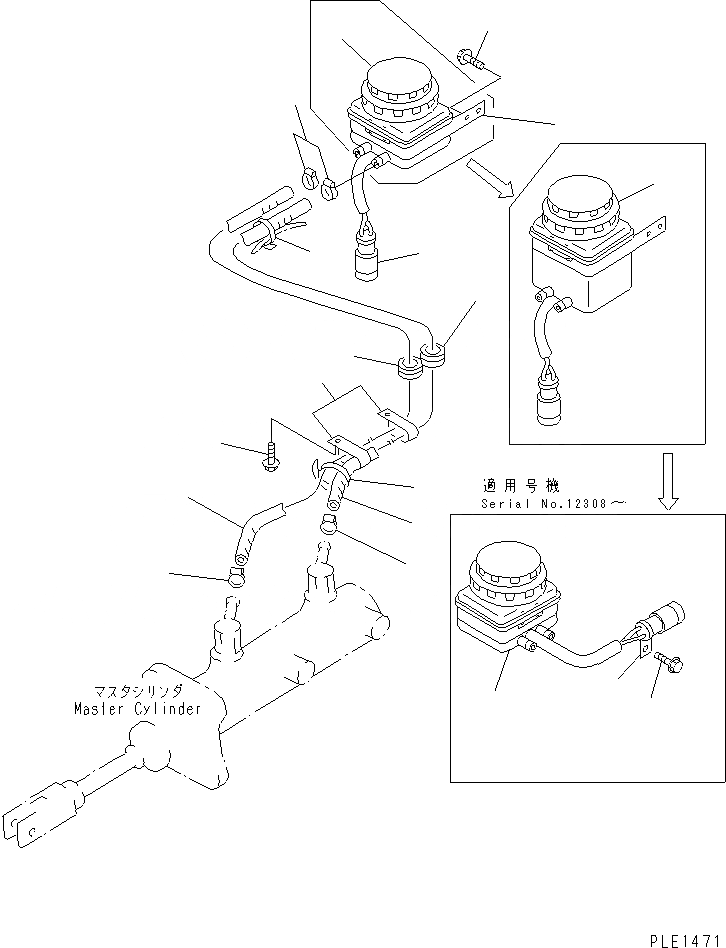 適用号機
Serial No.12308～

マスタシリンダ
Master Cylinder

PLE1471