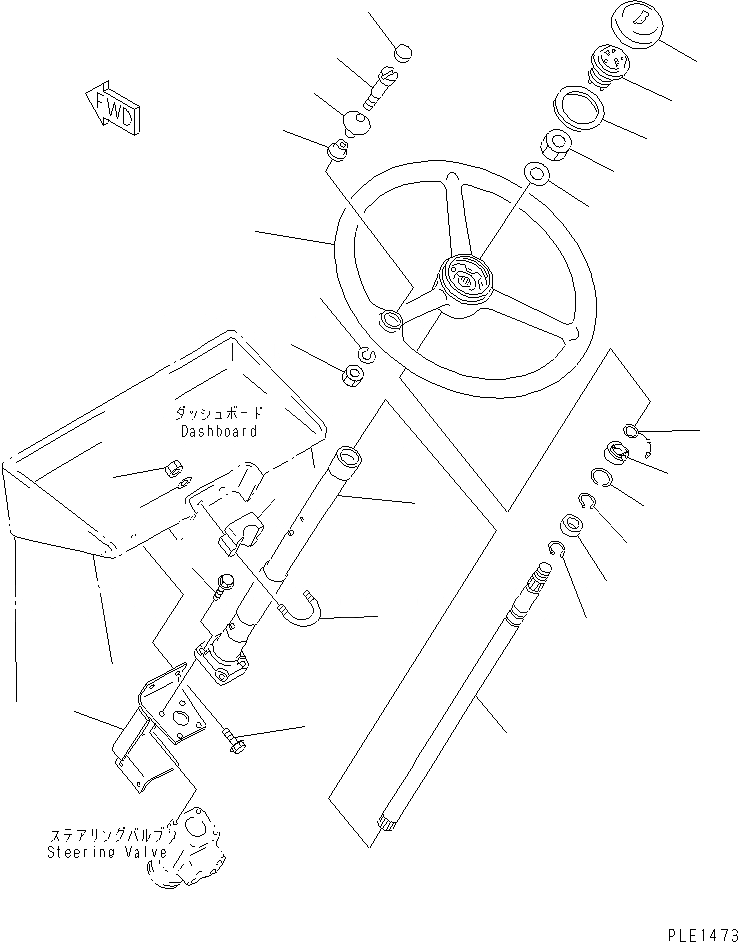 FWD

ダッシュボード
Dashboard

ステアリングバルブ
Steering Valve

PLE1473