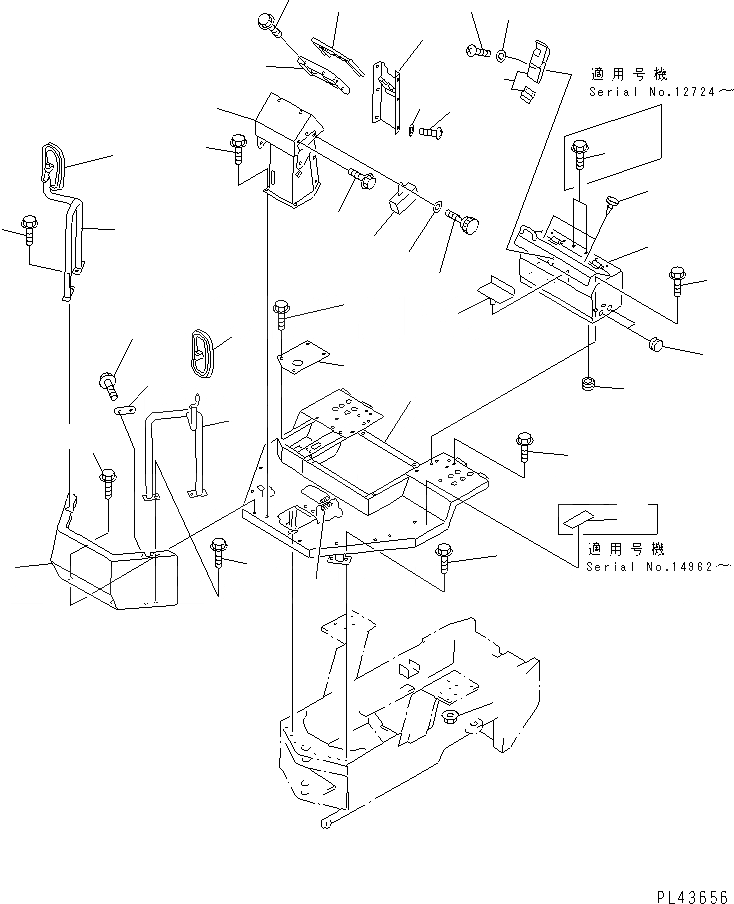 適用号機
Serial No.12724～

適用号機
Serial No.14962～

PL43656