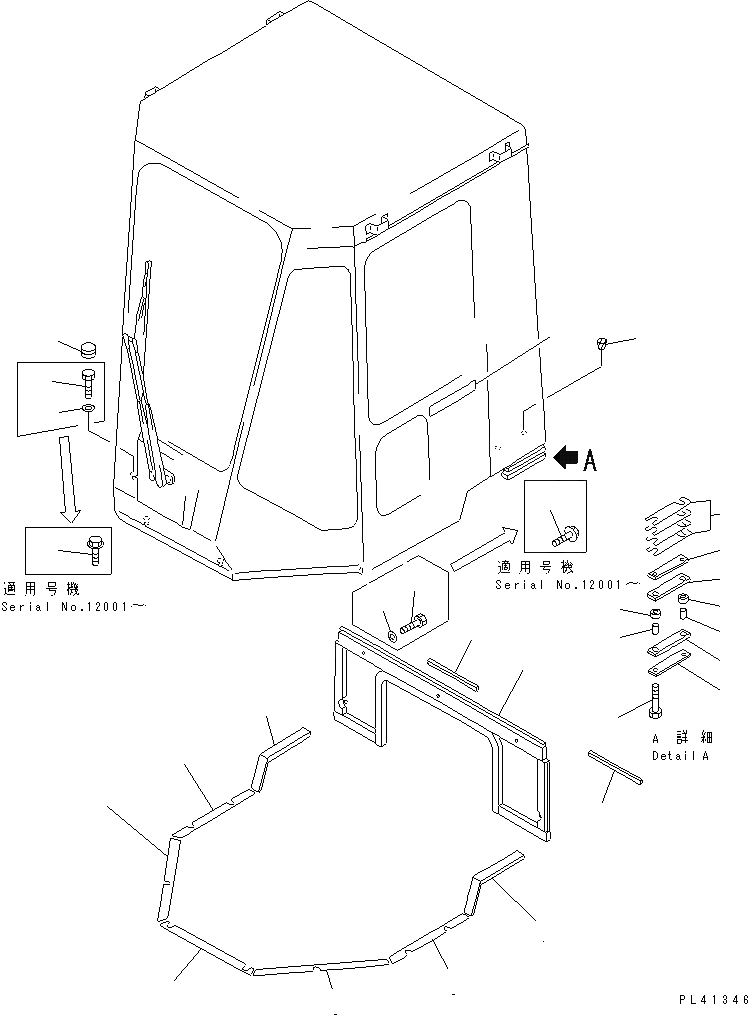 A

適用号機
Serial No.12001～

適用号機
Serial No.12001～

A 詳細
Detail A

PL41346