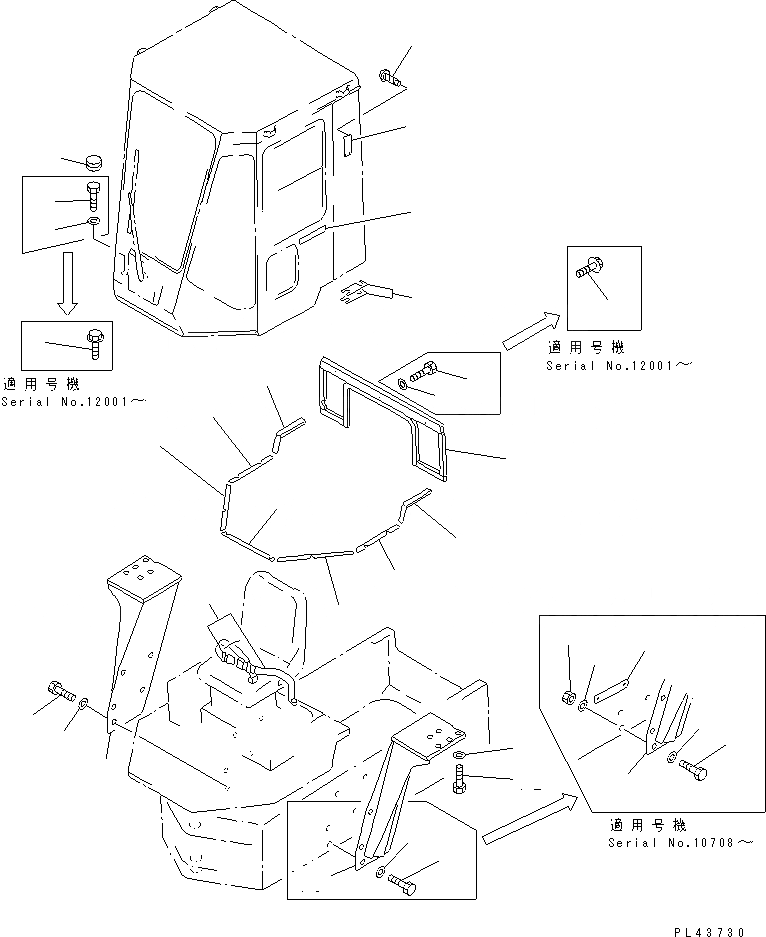 適用号機
Serial No.12001～

適用号機
Serial No.12001～

適用号機
Serial No.10708～

PL43730