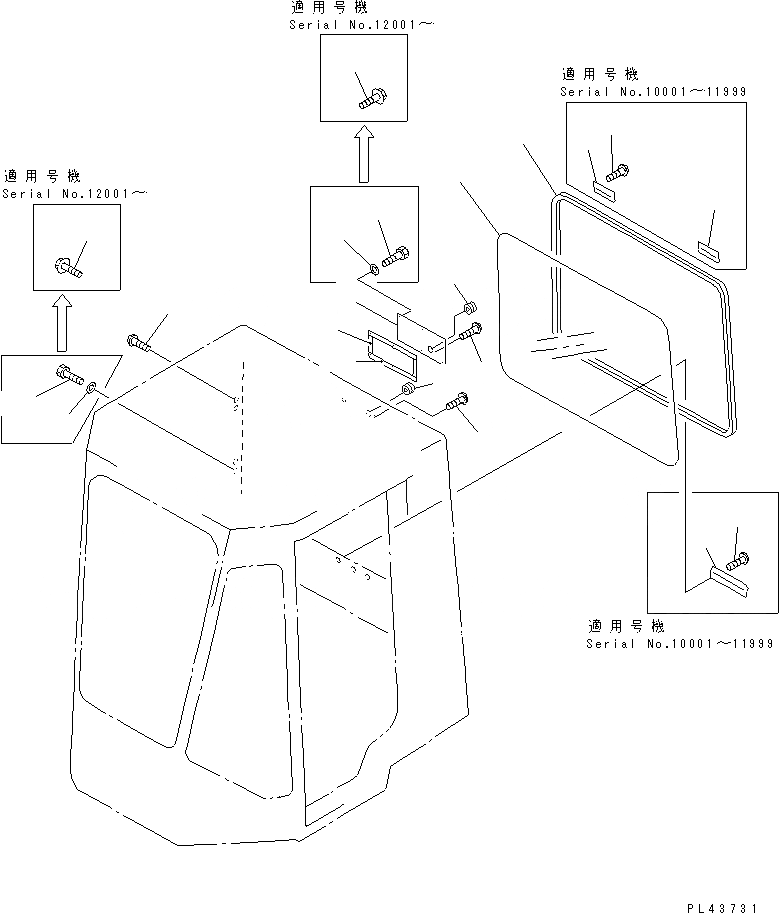 適用号機
Serial No.12001～

適用号機
Serial No.10001～11999

適用号機
Serial No.12001～

適用号機
Serial No.10001～11999

PL43731