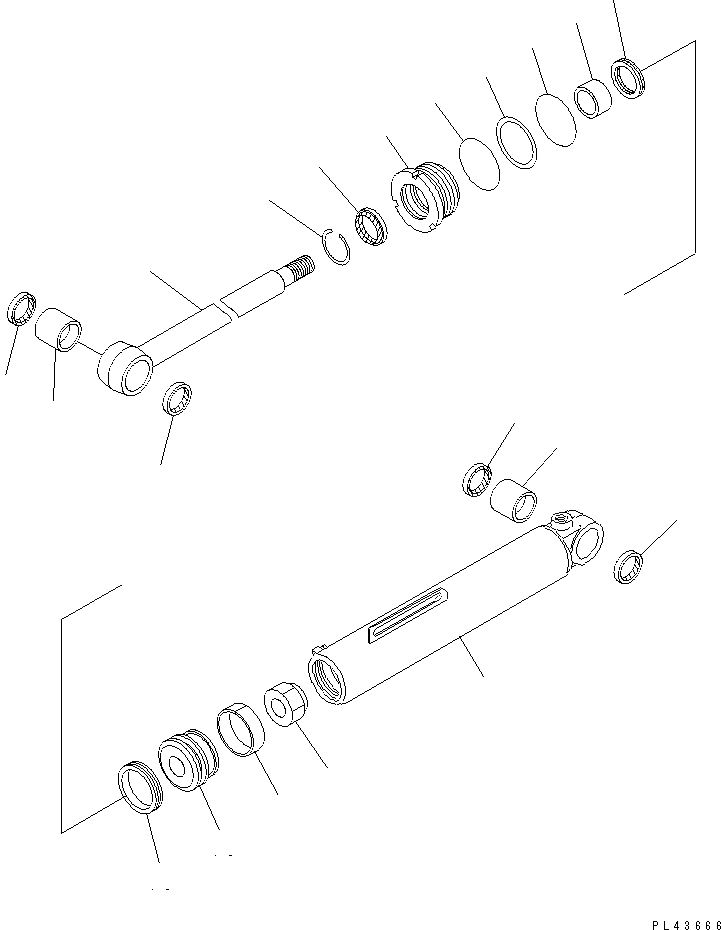 PL43666