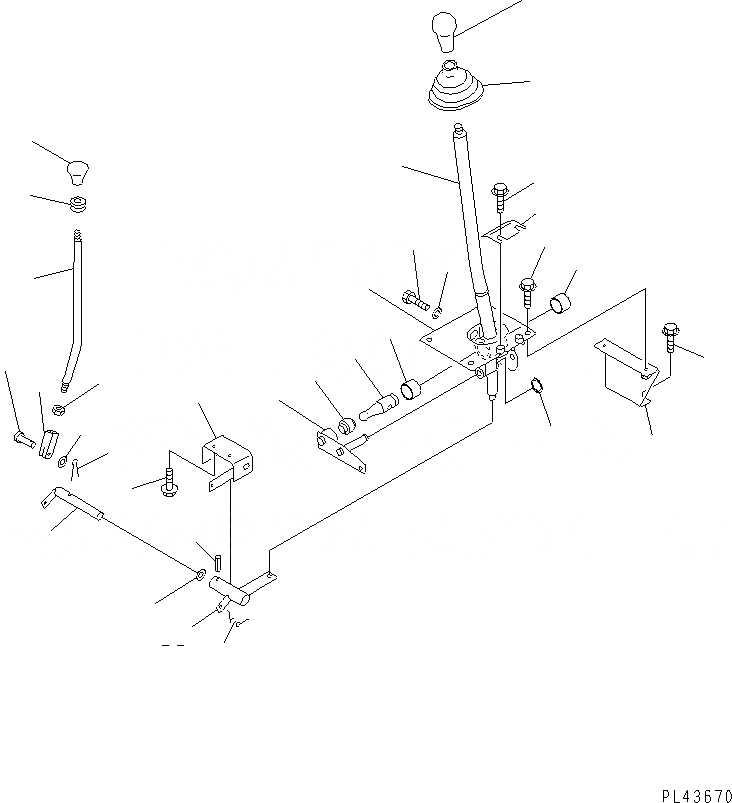 PL43670