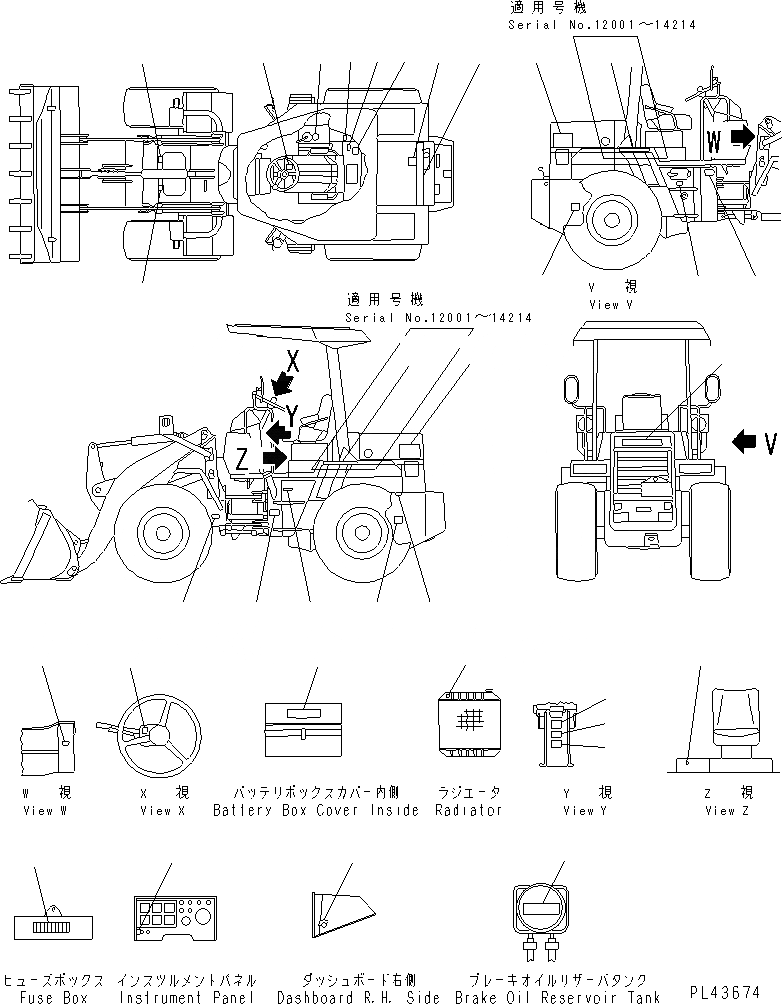 適用号機
Serial No.12001～14214

W

V 視
View V

適用号機
Serial No.12001～14214

X
Y
Z

V

W 視
View W

X 視
View X

バッテリボックスカバー内側
Battery Box Cover Inside

ラジエータ
Radiator

Y 視
View Y

Z 視
View Z

ヒューズボックス
Fuse Box

インスツルメントパネル
Instrument Panel

ダッシュボード右側
Dashboard R.H. Side

ブレーキオイルリザーバタンク
Brake Oil Reservoir Tank

PL43674